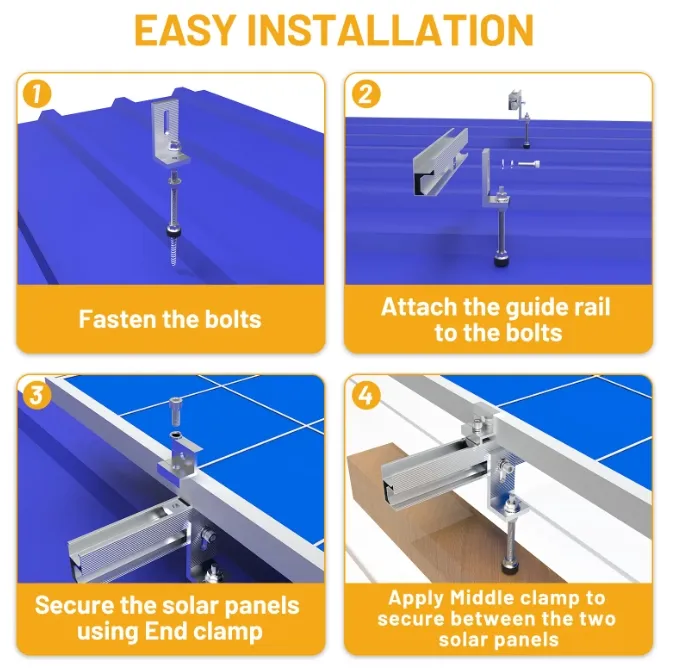 EASY INSTALLATION

1

Fasten the bolts

2

Attach the guide rail to the bolts

3

Secure the solar panels using End clamp

4

Apply Middle clamp to secure between the two solar panels