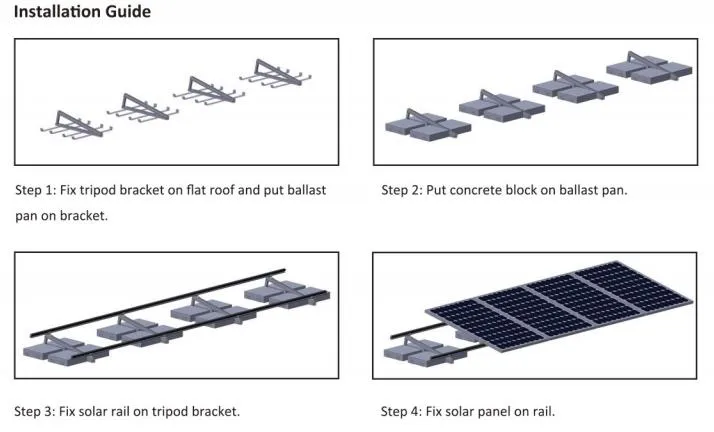 Installation Guide

Step 1: Fix tripod bracket on flat roof and put ballast pan on bracket.

Step 2: Put concrete block on ballast pan.

Step 3: Fix solar rail on tripod bracket.

Step 4: Fix solar panel on rail.