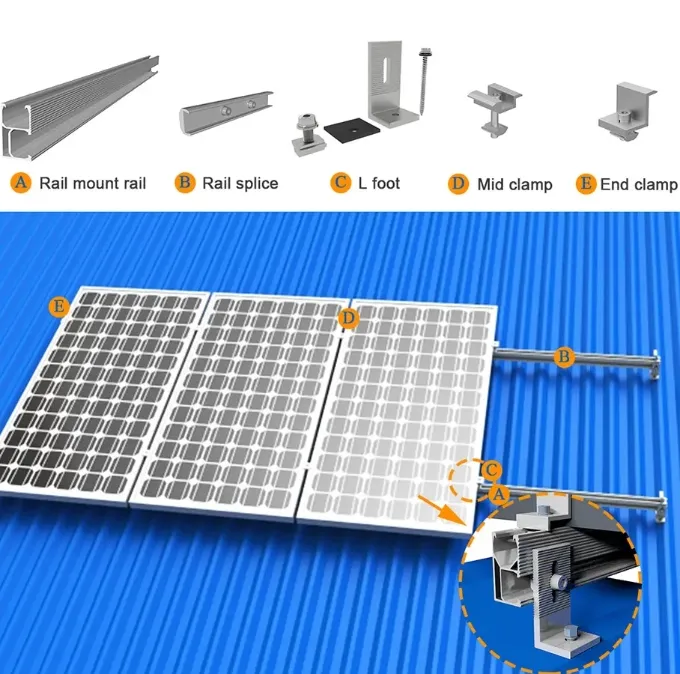 A Rail mount rail
B Rail splice
C L foot
D Mid clamp
E End clamp

E
D
B
C
A