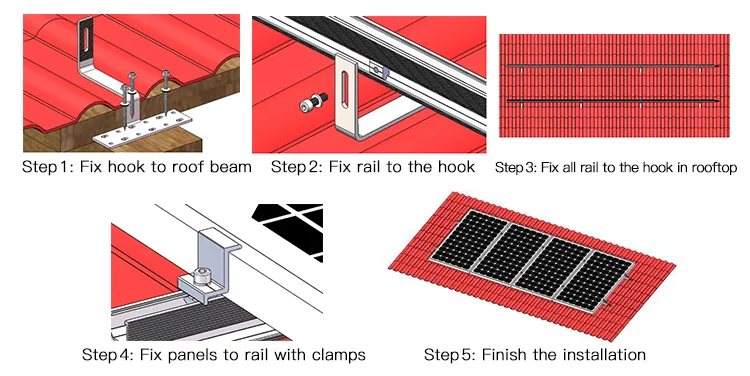 Step 1: Fix hook to roof beam

Step 2: Fix rail to the hook

Step 3: Fix all rail to the hook in rooftop

Step 4: Fix panels to rail with clamps

Step 5: Finish the installation