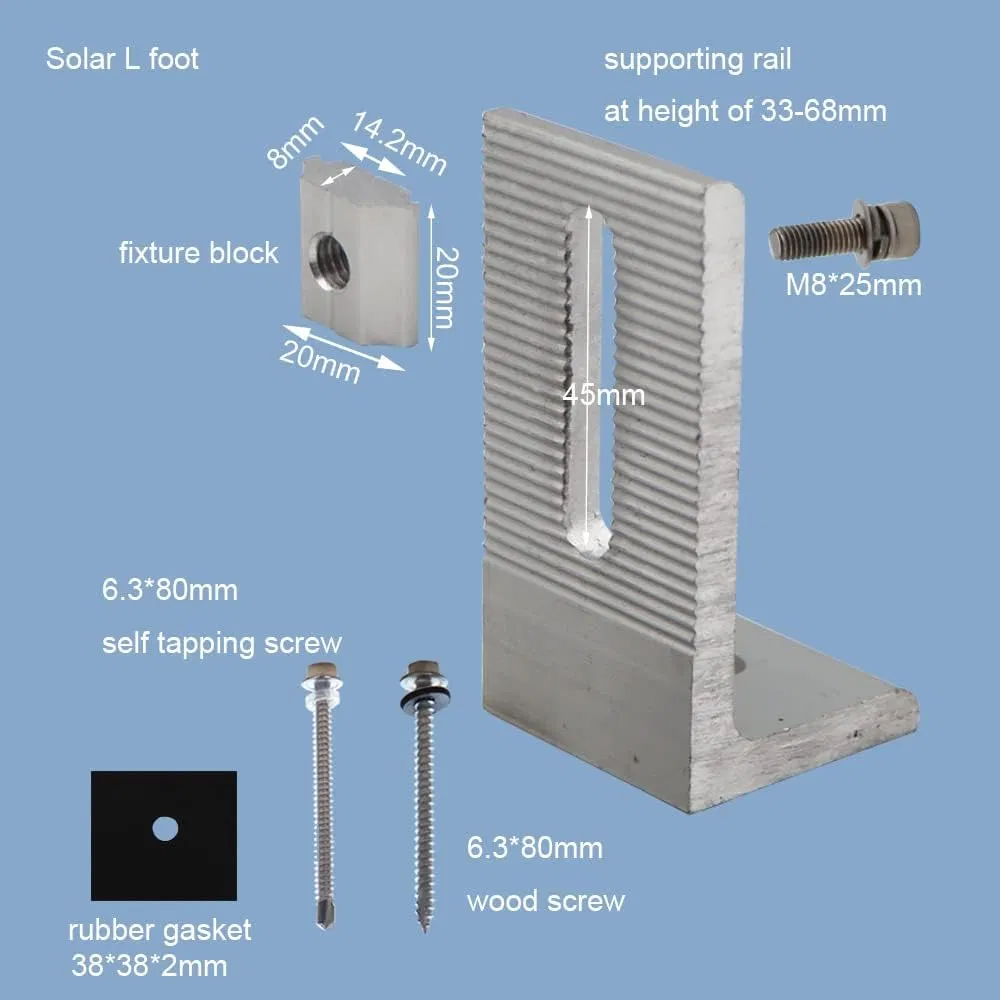 Solar L foot

supporting rail
at height of 33-68mm

8mm
14.2mm
fixture block
20mm
20mm

M8*25mm

45mm

6.3*80mm
self tapping screw

6.3*80mm
wood screw

rubber gasket
38*38*2mm