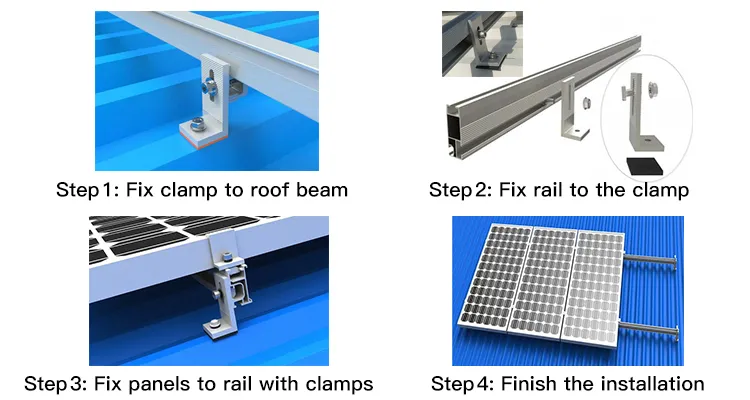 Step 1: Fix clamp to roof beam

Step 2: Fix rail to the clamp

Step 3: Fix panels to rail with clamps

Step 4: Finish the installation