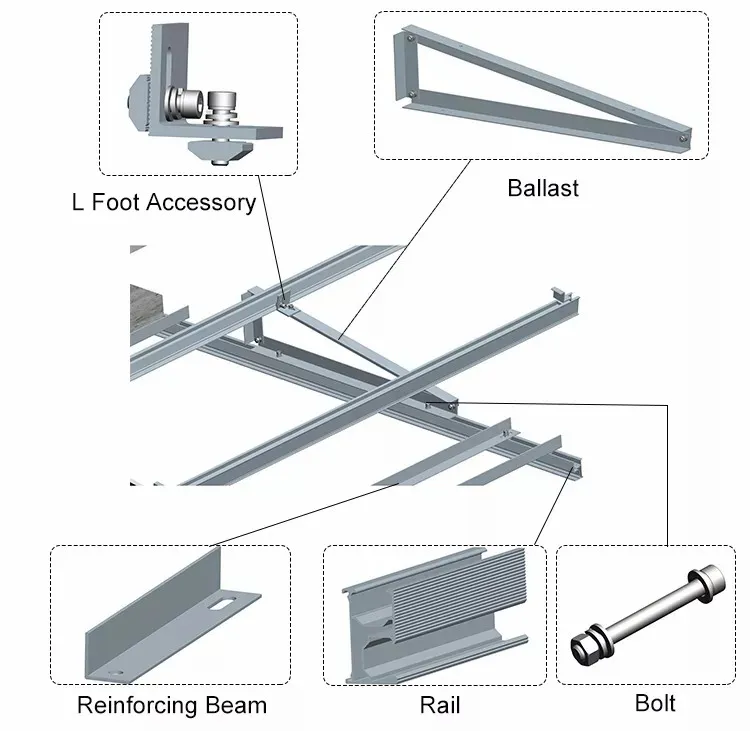 L Foot Accessory

Ballast

Reinforcing Beam

Rail

Bolt