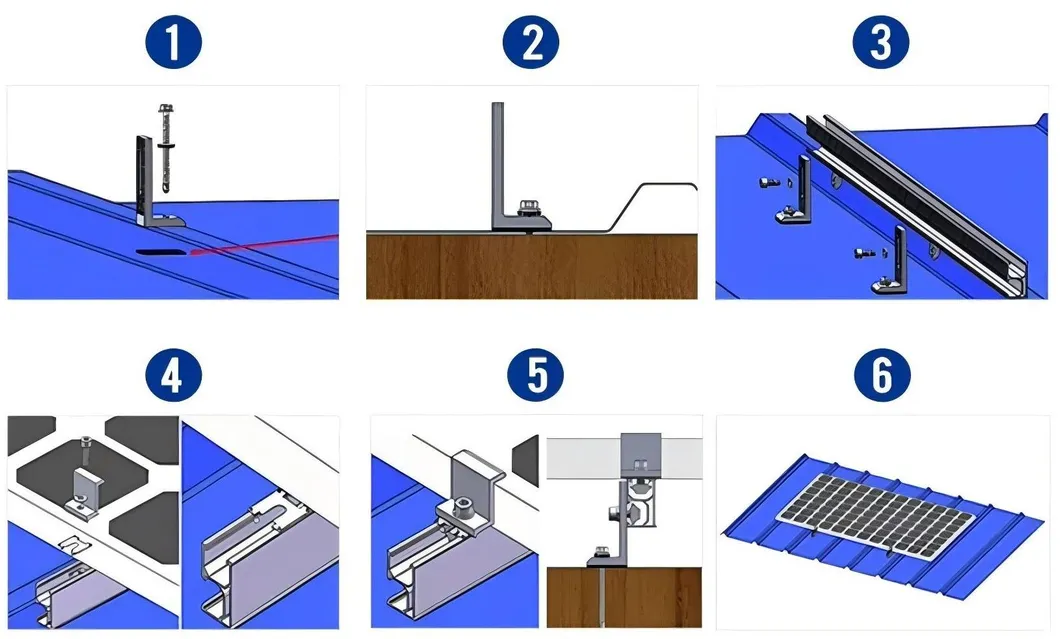 1

2

3

4

5

6