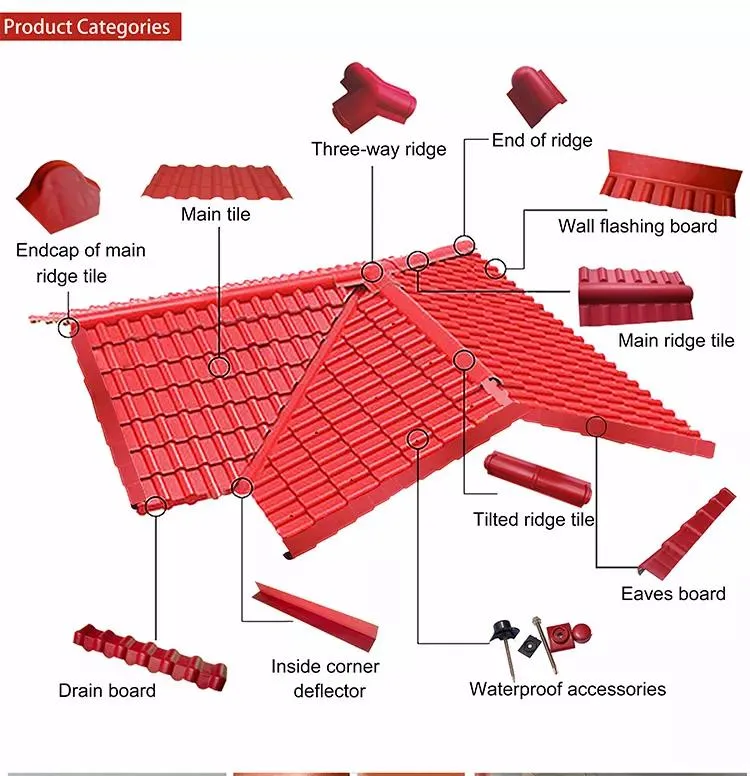 Product Categories

Three-way ridge

End of ridge

Main tile

Wall flashing board

Endcap of main ridge tile

Main ridge tile

Tilted ridge tile

Eaves board

Drain board

Inside corner deflector

Waterproof accessories