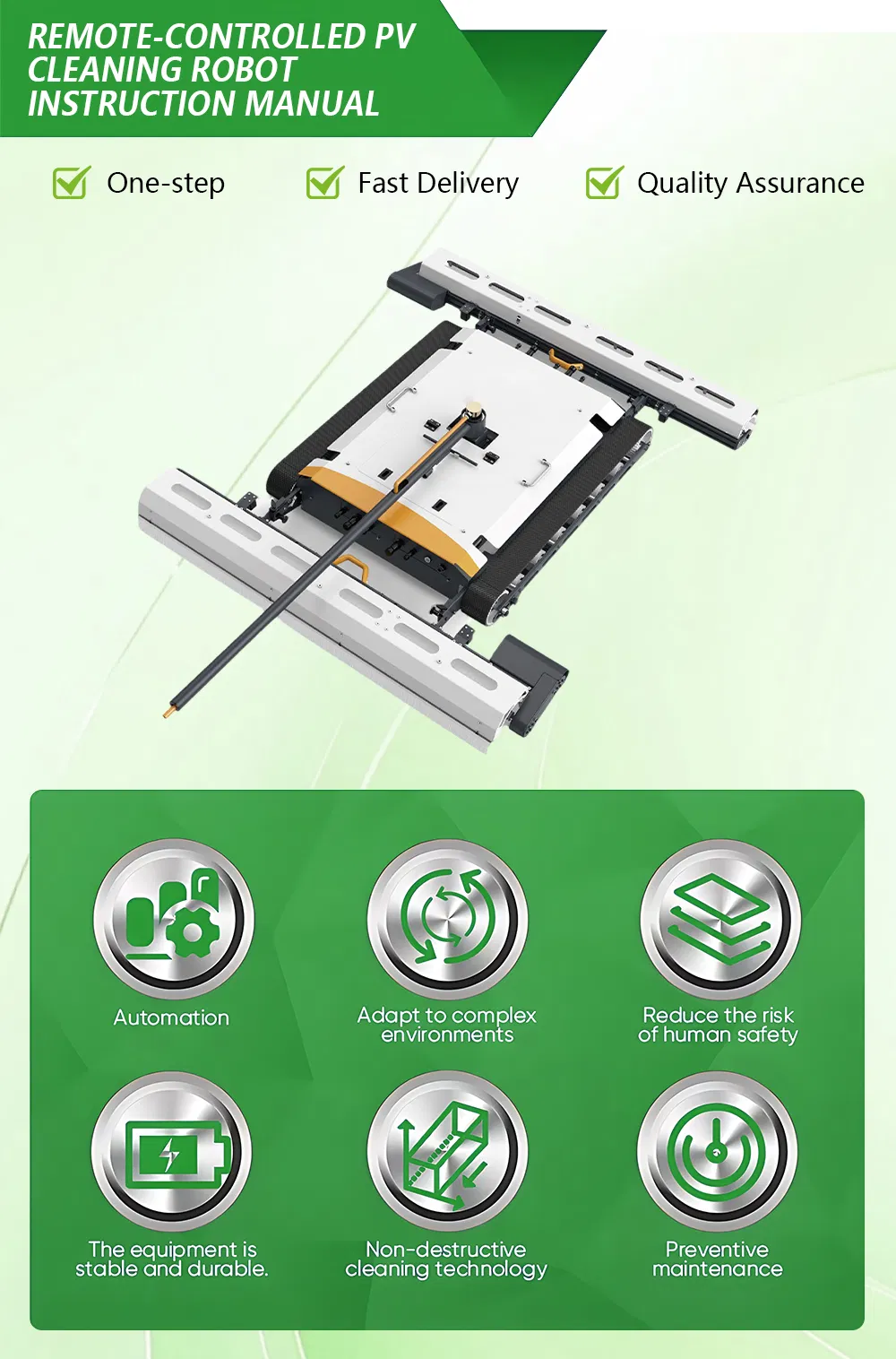 REMOTE-CONTROLLED PV CLEANING ROBOT INSTRUCTION MANUAL

One-step

Fast Delivery

Quality Assurance

Automation

Adapt to complex environments

Reduce the risk of human safety

The equipment is stable and durable.

Non-destructive cleaning technology

Preventive maintenance