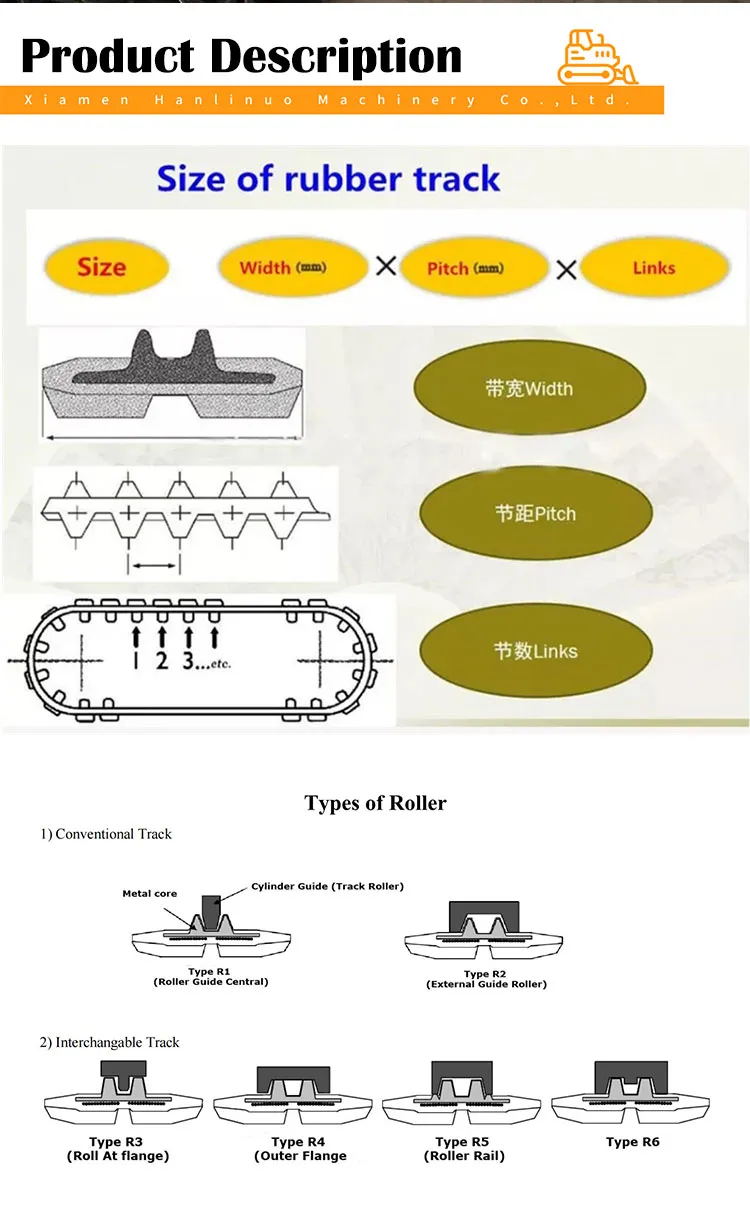 Product Description

Xiamen Hanlinuo Machinery Co.,Ltd.

Size of rubber track

Size Width (mm) × Pitch (mm) × Links

带宽Width

节距Pitch

1 2 3...etc.

节数Links

Types of Roller

1) Conventional Track

Metal core

Cylinder Guide (Track Roller)

Type R1
(Roller Guide Central)

Type R2
(External Guide Roller)

2) Interchangable Track

Type R3
(Roll At flange)

Type R4
(Outer Flange

Type R5
(Roller Rail)

Type R6