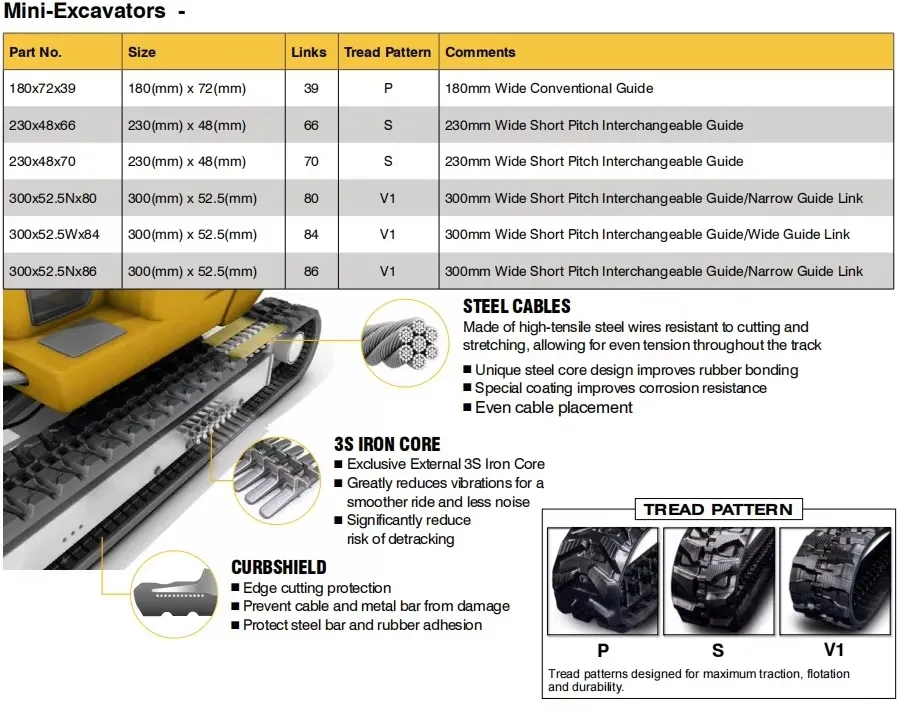 Mini-Excavators -

| Part No. | Size | Links | Tread Pattern | Comments |
|---|---|---|---|---|
| 180x72x39 | 180(mm) x 72(mm) | 39 | P | 180mm Wide Conventional Guide |
| 230x48x66 | 230(mm) x 48(mm) | 66 | S | 230mm Wide Short Pitch Interchangeable Guide |
| 230x48x70 | 230(mm) x 48(mm) | 70 | S | 230mm Wide Short Pitch Interchangeable Guide |
| 300x52.5Nx80 | 300(mm) x 52.5(mm) | 80 | V1 | 300mm Wide Short Pitch Interchangeable Guide/Narrow Guide Link |
| 300x52.5Wx84 | 300(mm) x 52.5(mm) | 84 | V1 | 300mm Wide Short Pitch Interchangeable Guide/Wide Guide Link |
| 300x52.5Nx86 | 300(mm) x 52.5(mm) | 86 | V1 | 300mm Wide Short Pitch Interchangeable Guide/Narrow Guide Link |

STEEL CABLES
Made of high-tensile steel wires resistant to cutting and stretching, allowing for even tension throughout the track
■ Unique steel core design improves rubber bonding
■ Special coating improves corrosion resistance
■ Even cable placement

3S IRON CORE
■ Exclusive External 3S Iron Core
■ Greatly reduces vibrations for a smoother ride and less noise
■ Significantly reduce risk of detracking

CURBSHIELD
■ Edge cutting protection
■ Prevent cable and metal bar from damage
■ Protect steel bar and rubber adhesion

TREAD PATTERN
P S V1
Tread patterns designed for maximum traction, flotation and durability.