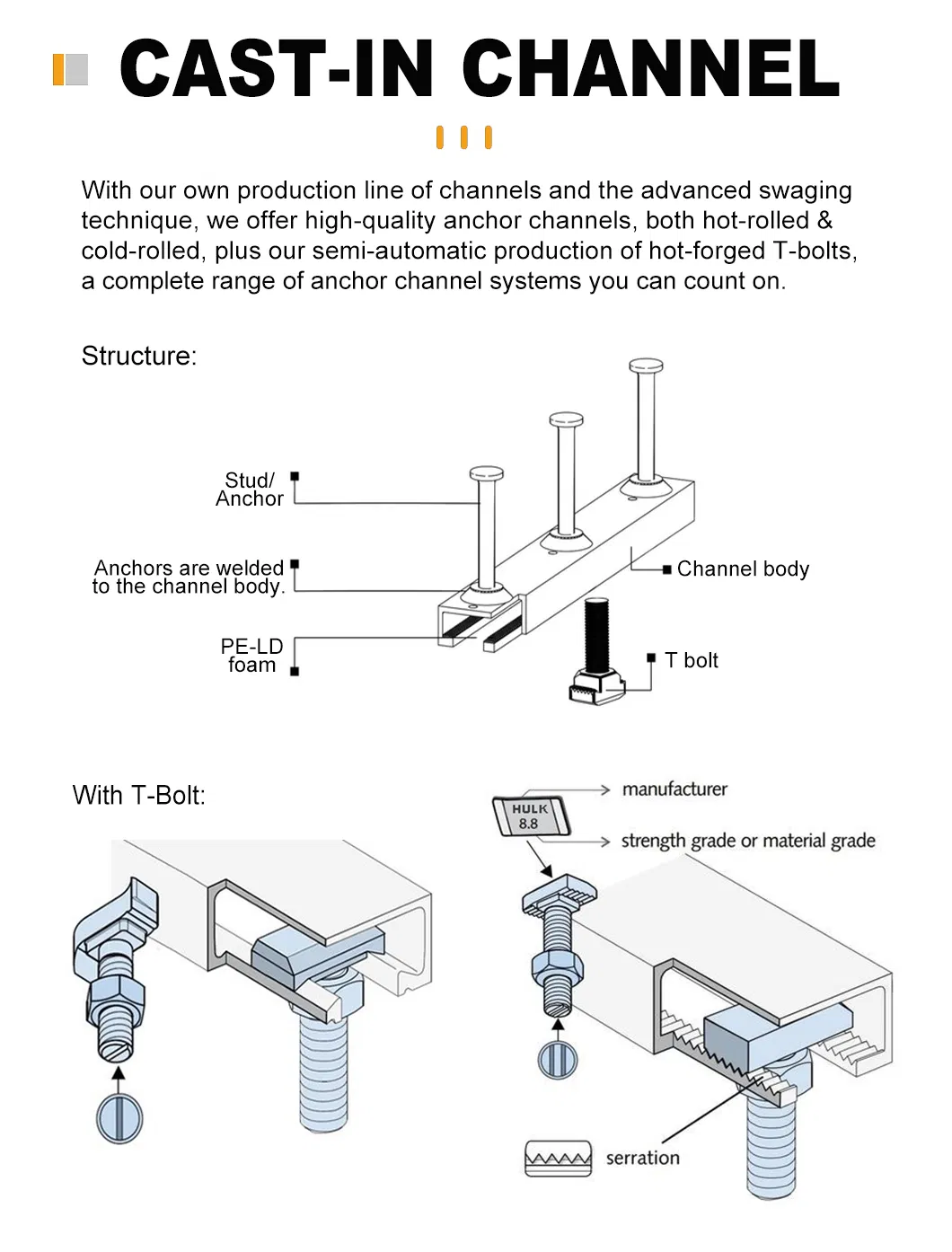 CAST-IN CHANNEL

With our own production line of channels and the advanced swaging technique, we offer high-quality anchor channels, both hot-rolled & cold-rolled, plus our semi-automatic production of hot-forged T-bolts, a complete range of anchor channel systems you can count on.

Structure:

Stud/ Anchor

Anchors are welded to the channel body.

PE-LD foam

Channel body

T bolt

With T-Bolt:

HULK 8.8

manufacturer

strength grade or material grade

serration