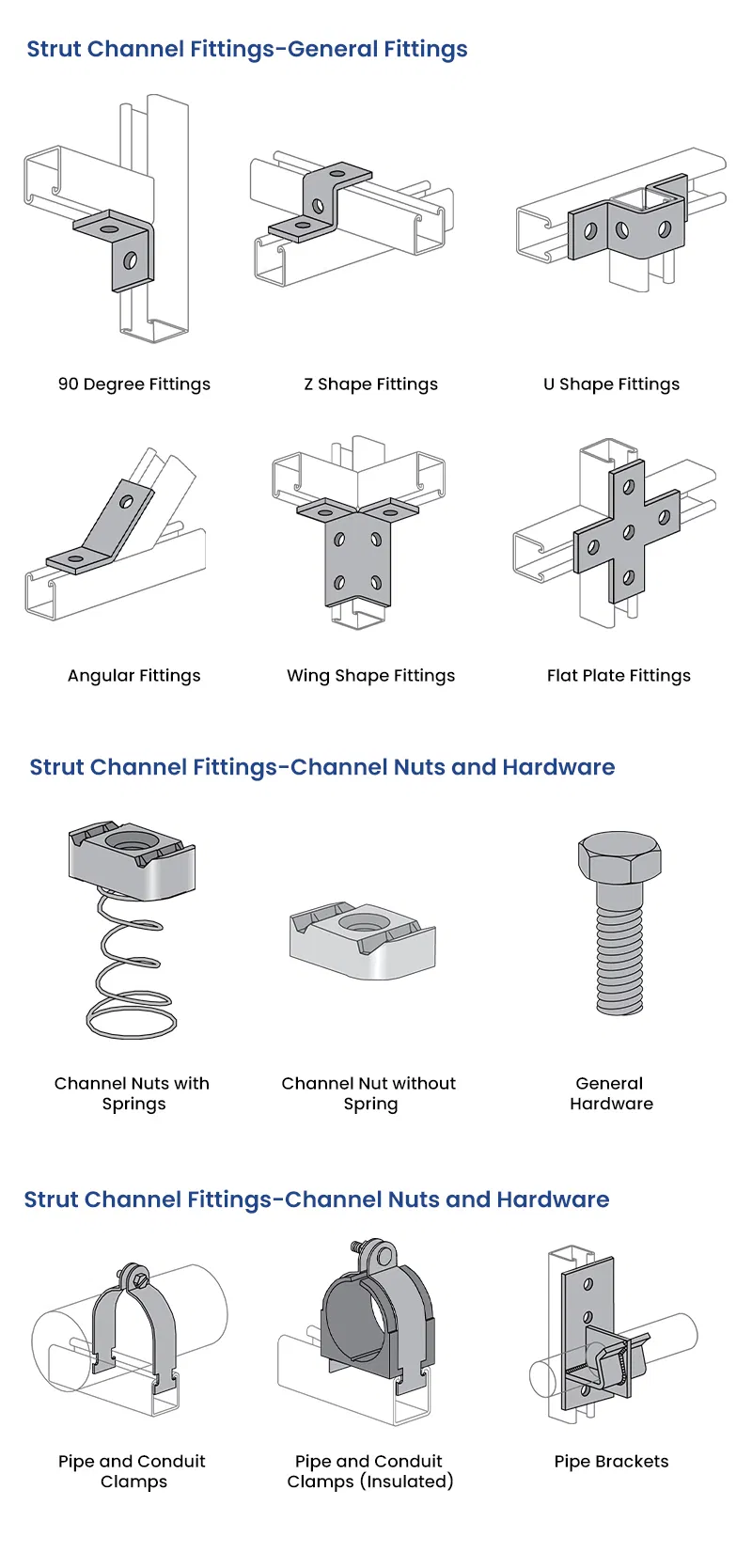 Strut Channel Fittings-General Fittings

90 Degree Fittings

Z Shape Fittings

U Shape Fittings

Angular Fittings

Wing Shape Fittings

Flat Plate Fittings

Strut Channel Fittings-Channel Nuts and Hardware

Channel Nuts with Springs

Channel Nut without Spring

General Hardware

Strut Channel Fittings-Channel Nuts and Hardware

Pipe and Conduit Clamps

Pipe and Conduit Clamps (Insulated)

Pipe Brackets