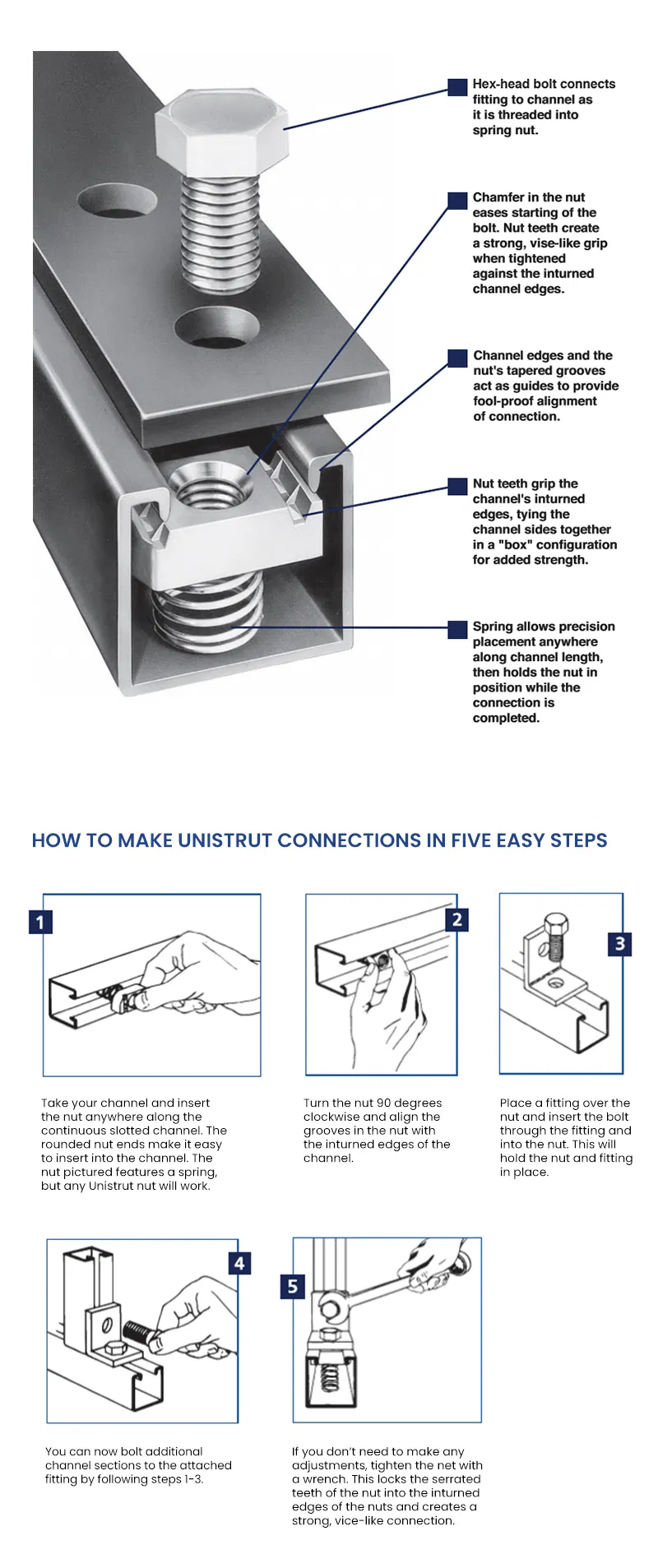 Hex-head bolt connects fitting to channel as it is threaded into spring nut.

Chamfer in the nut eases starting of the bolt. Nut teeth create a strong, vise-like grip when tightened against the inturned channel edges.

Channel edges and the nut's tapered grooves act as guides to provide fool-proof alignment of connection.

Nut teeth grip the channel's inturned edges, tying the channel sides together in a "box" configuration for added strength.

Spring allows precision placement anywhere along channel length, then holds the nut in position while the connection is completed.

HOW TO MAKE UNISTRUT CONNECTIONS IN FIVE EASY STEPS

1

Take your channel and insert the nut anywhere along the continuous slotted channel. The rounded nut ends make it easy to insert into the channel. The nut pictured features a spring, but any Unistrut nut will work.

2

Turn the nut 90 degrees clockwise and align the grooves in the nut with the inturned edges of the channel.

3

Place a fitting over the nut and insert the bolt through the fitting and into the nut. This will hold the nut and fitting in place.

4

You can now bolt additional channel sections to the attached fitting by following steps 1-3.

5

If you don't need to make any adjustments, tighten the net with a wrench. This locks the serrated teeth of the nut into the inturned edges of the nuts and creates a strong, vice-like connection.