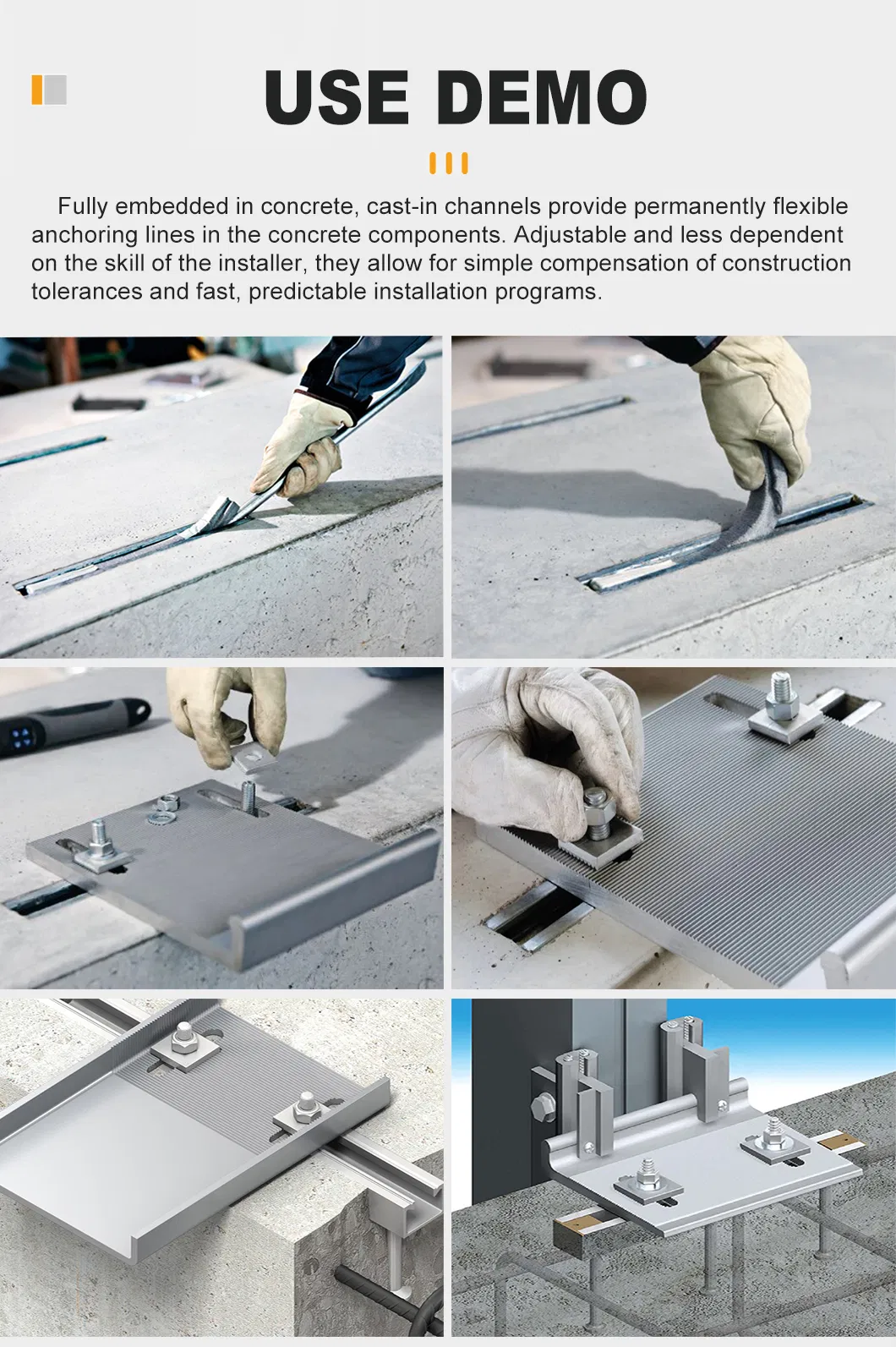 USE DEMO

Fully embedded in concrete, cast-in channels provide permanently flexible anchoring lines in the concrete components. Adjustable and less dependent on the skill of the installer, they allow for simple compensation of construction tolerances and fast, predictable installation programs.