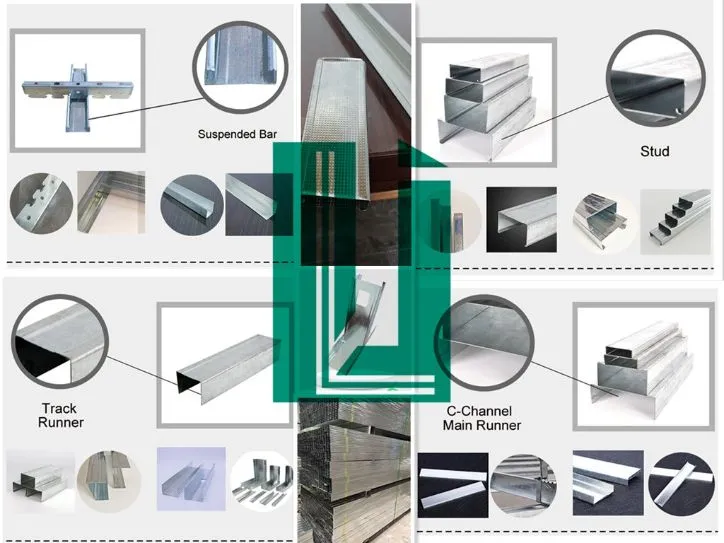 Suspended Bar

Stud

Track Runner

C-Channel Main Runner