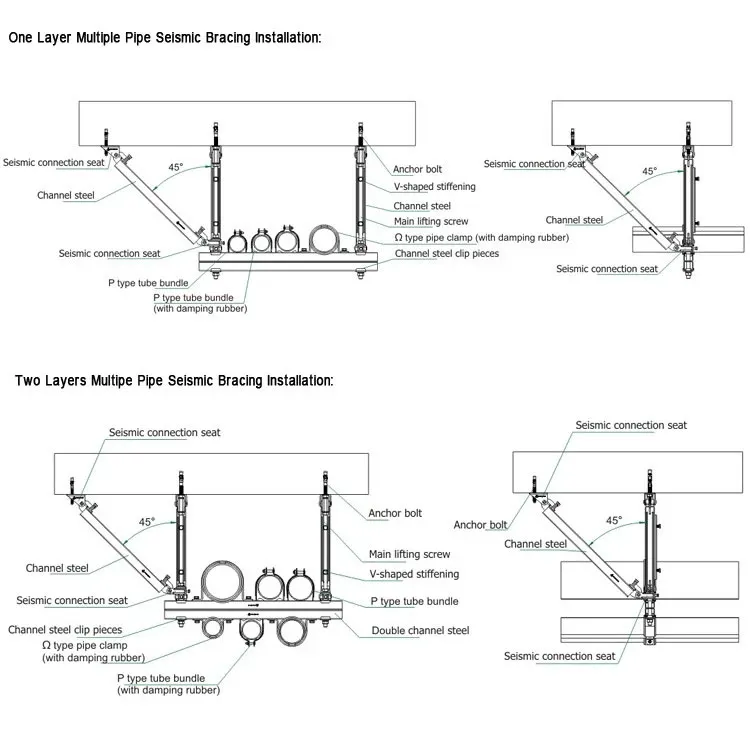 One Layer Multiple Pipe Seismic Bracing Installation:

Seismic connection seat
45°
Channel steel
Seismic connection seat
P type tube bundle
P type tube bundle (with damping rubber)
Anchor bolt
V-shaped stiffening
Channel steel
Main lifting screw
Ω type pipe clamp (with damping rubber)
Channel steel clip pieces

Seismic connection seat
45°
Channel steel
Seismic connection seat

Two Layers Multipe Pipe Seismic Bracing Installation:

Seismic connection seat
45°
Channel steel
Seismic connection seat
Channel steel clip pieces
Ω type pipe clamp (with damping rubber)
P type tube bundle (with damping rubber)
Anchor bolt
Main lifting screw
V-shaped stiffening
P type tube bundle
Double channel steel

Seismic connection seat
Anchor bolt
45°
Channel steel
Seismic connection seat