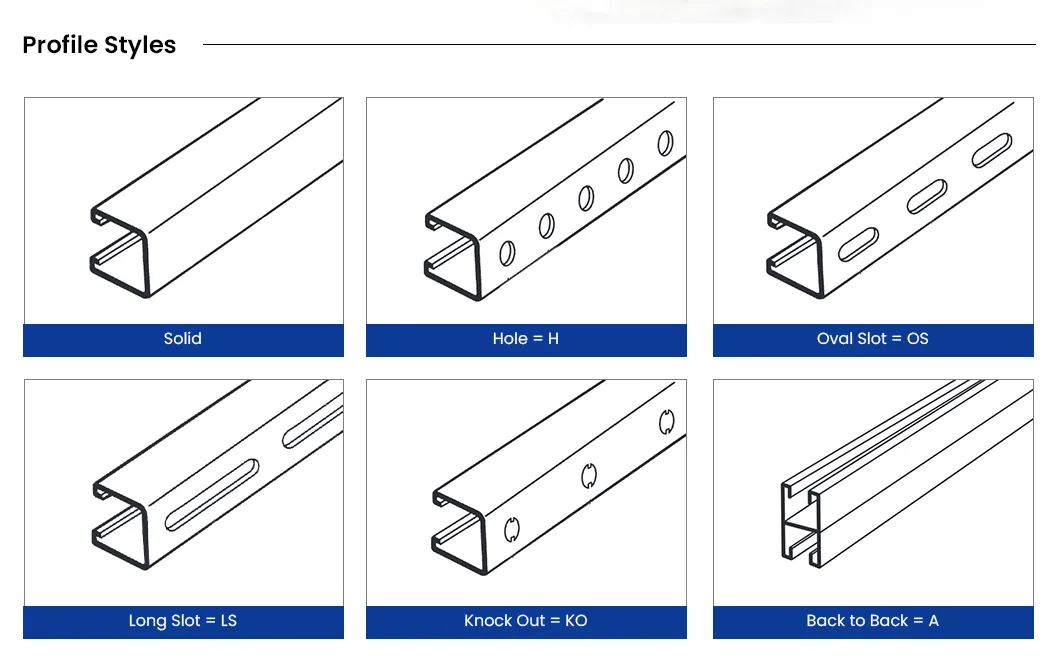 Profile Styles

Solid

Hole = H

Oval Slot = OS

Long Slot = LS

Knock Out = KO

Back to Back = A