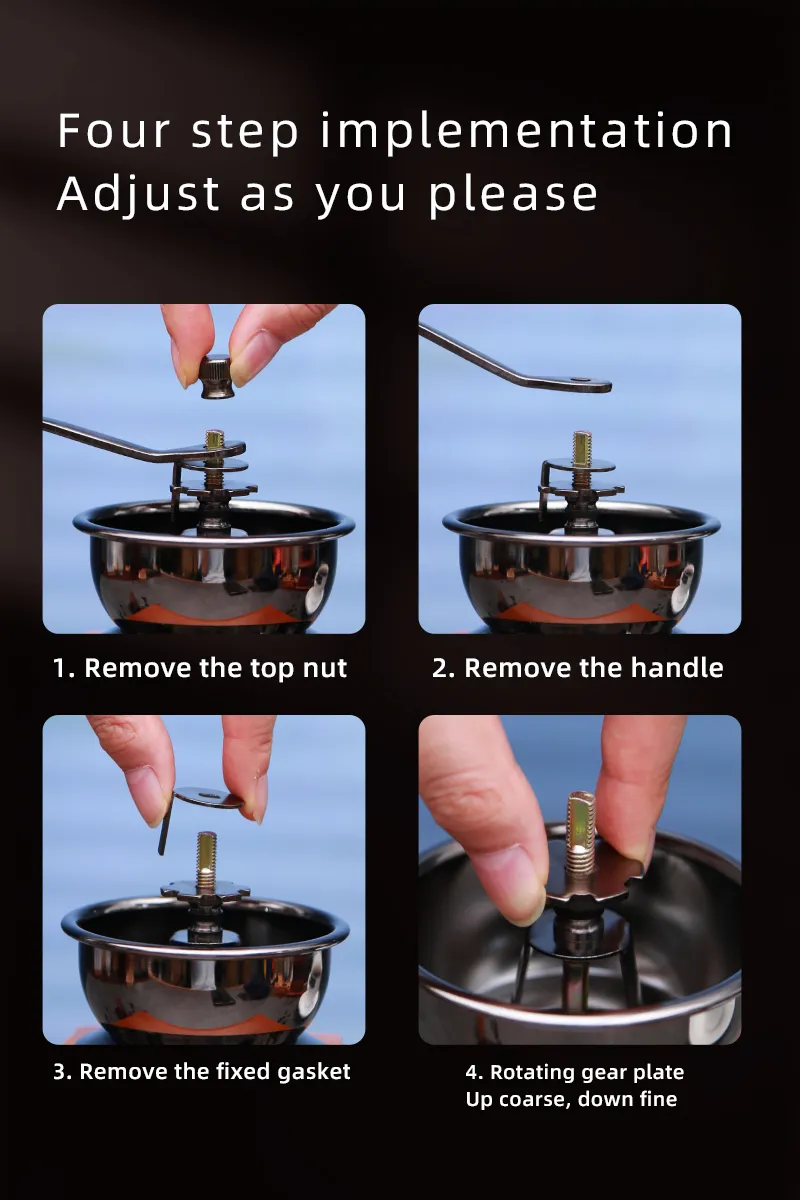 Four step implementation
Adjust as you please

1. Remove the top nut

2. Remove the handle

3. Remove the fixed gasket

4. Rotating gear plate
Up coarse, down fine