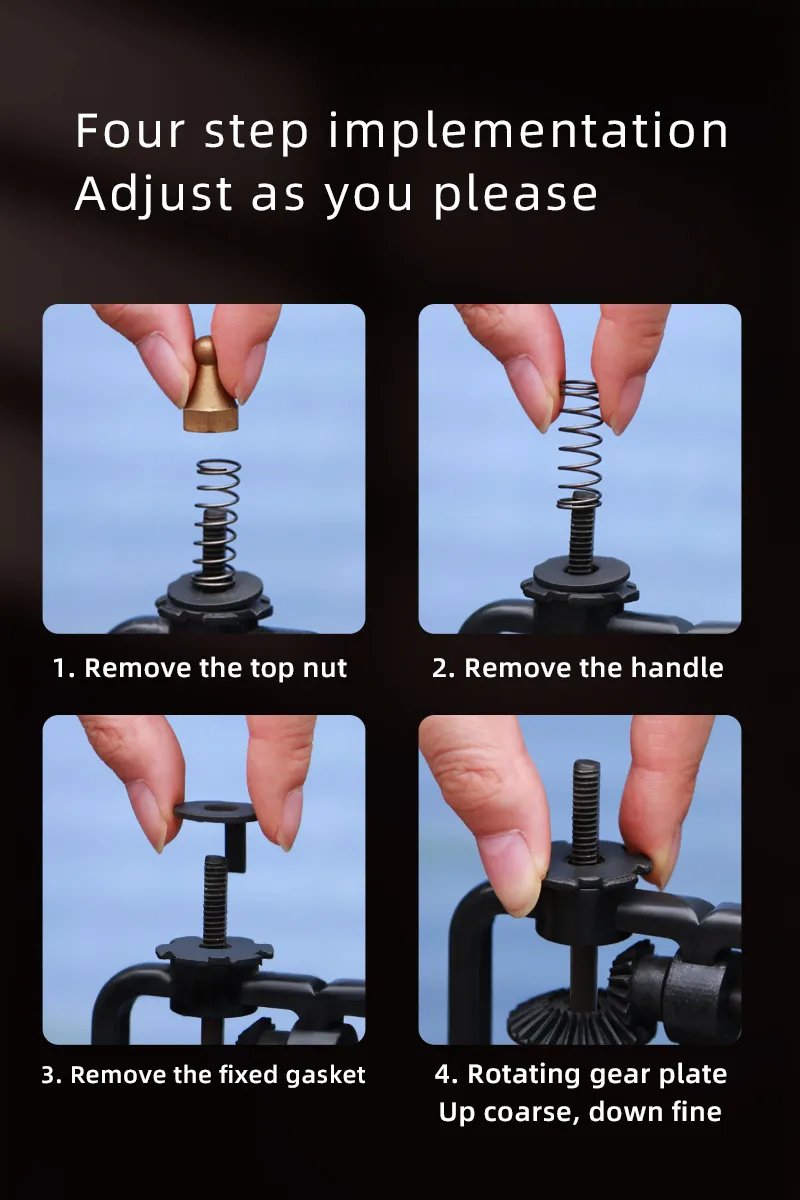 Four step implementation
Adjust as you please

1. Remove the top nut

2. Remove the handle

3. Remove the fixed gasket

4. Rotating gear plate
Up coarse, down fine