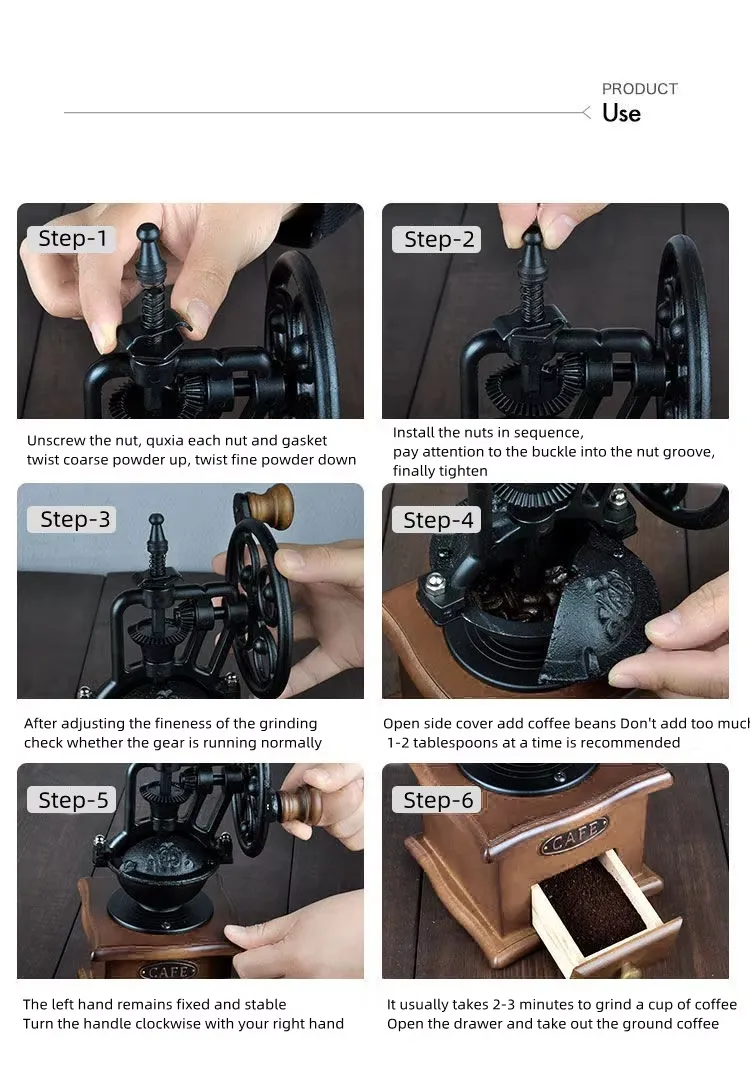 PRODUCT
Use

Step-1

Unscrew the nut, quxia each nut and gasket
twist coarse powder up, twist fine powder down

Step-2

Install the nuts in sequence,
pay attention to the buckle into the nut groove,
finally tighten

Step-3

After adjusting the fineness of the grinding
check whether the gear is running normally

Step-4

Open side cover add coffee beans Don't add too much
1-2 tablespoons at a time is recommended

Step-5

CAFE

The left hand remains fixed and stable
Turn the handle clockwise with your right hand

Step-6

CAFE

It usually takes 2-3 minutes to grind a cup of coffee
Open the drawer and take out the ground coffee