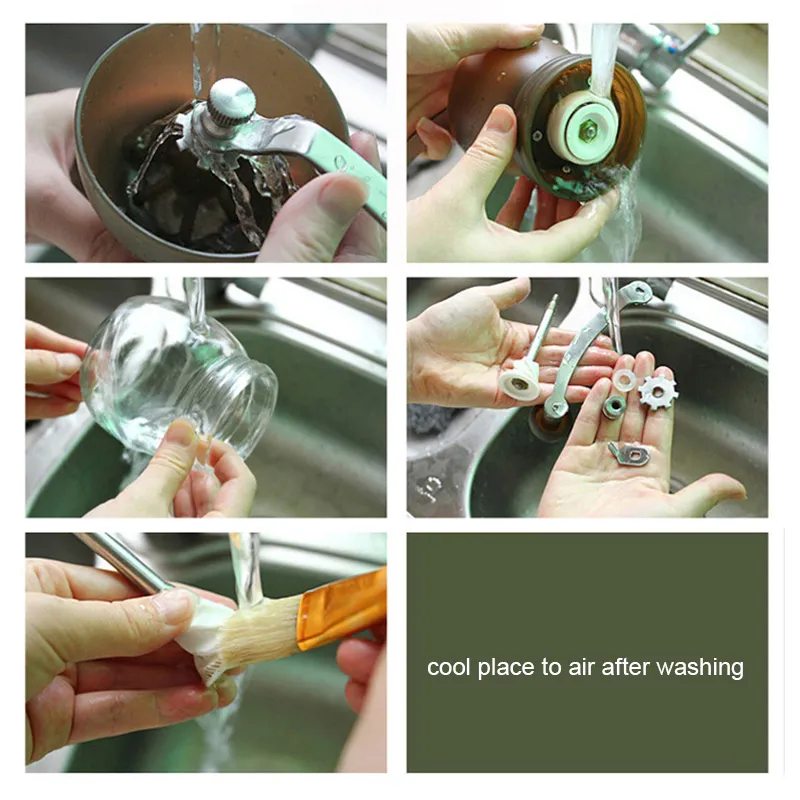 cool place to air after washing