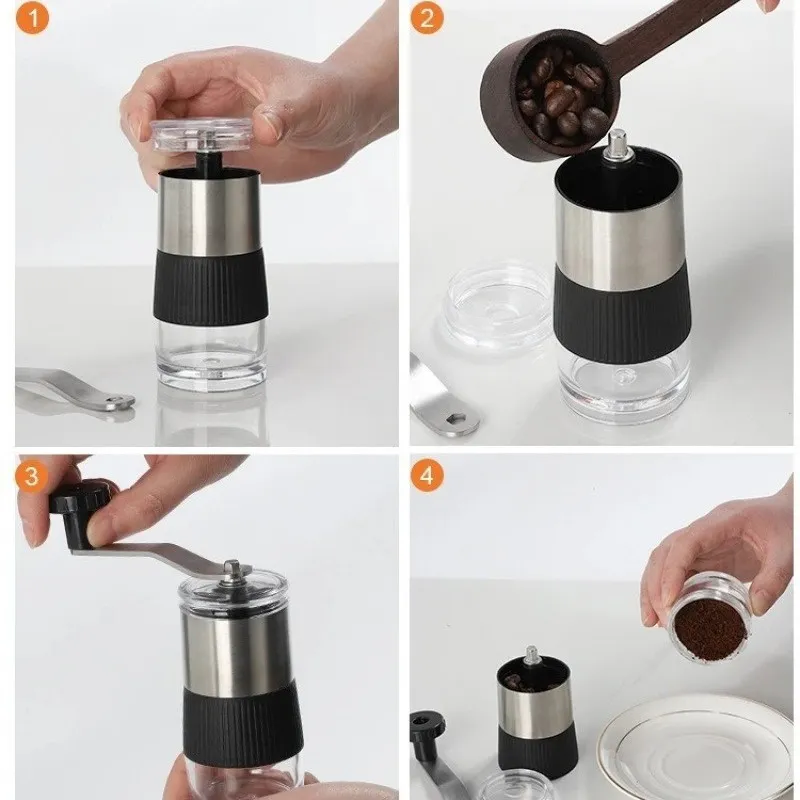 1

2

3

4