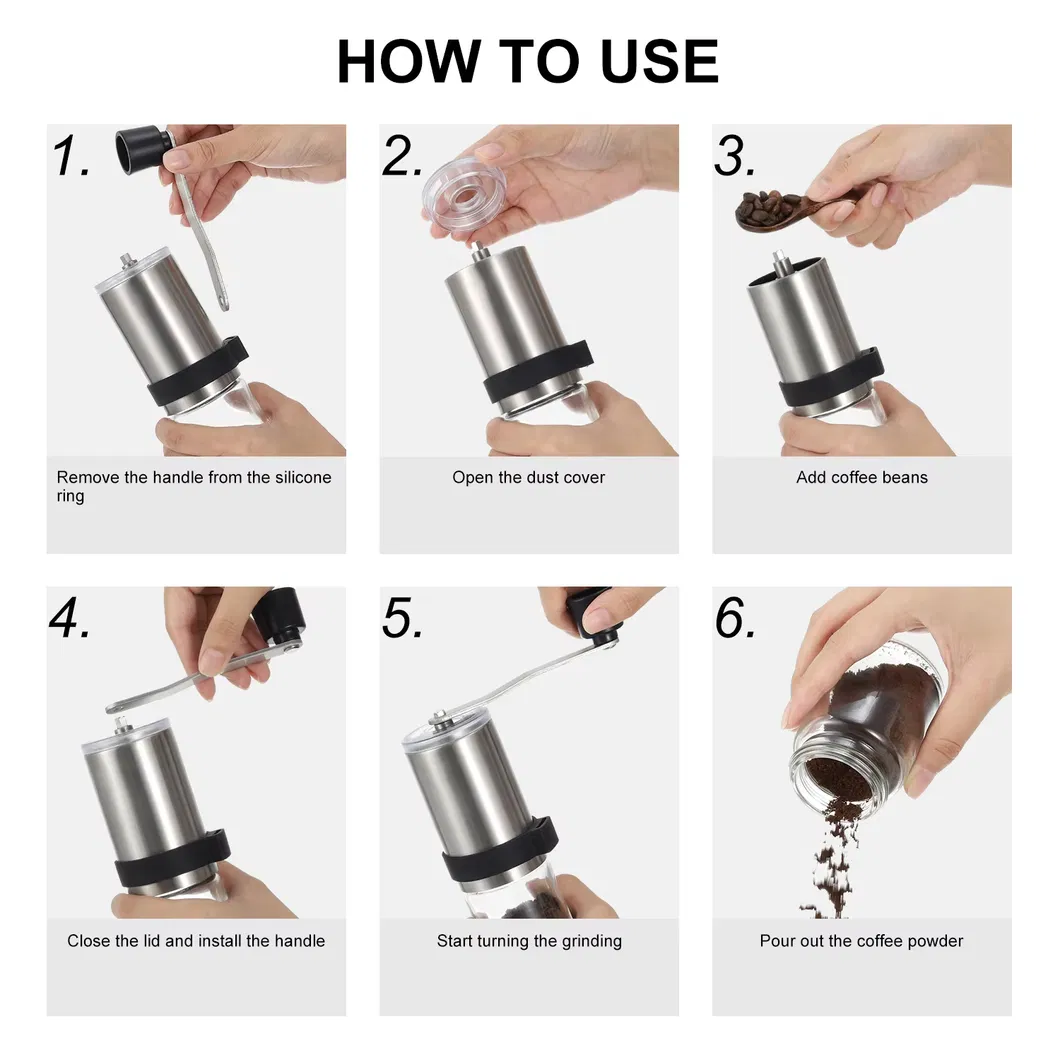 HOW TO USE

1.

Remove the handle from the silicone ring

2.

Open the dust cover

3.

Add coffee beans

4.

Close the lid and install the handle

5.

Start turning the grinding

6.

Pour out the coffee powder