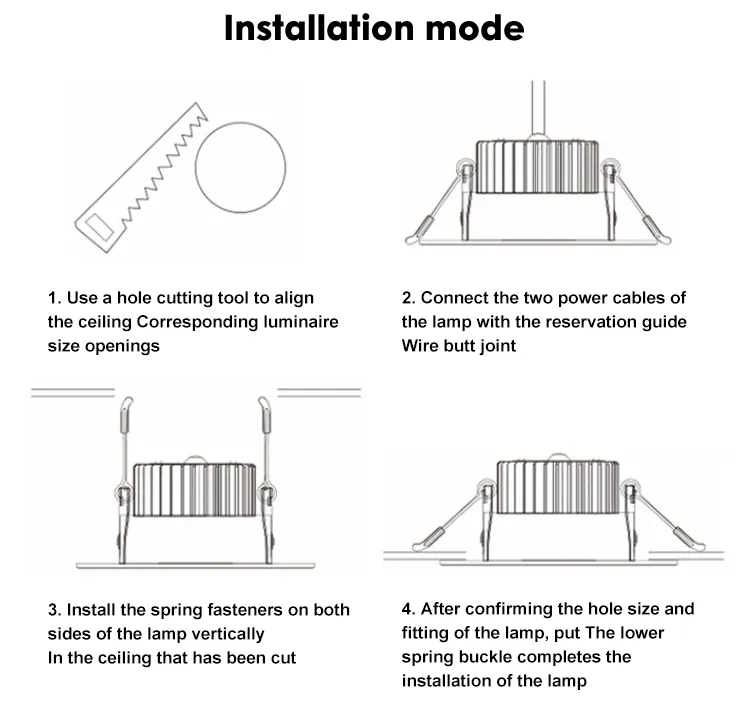 Installation mode

1. Use a hole cutting tool to align the ceiling Corresponding luminaire size openings

2. Connect the two power cables of the lamp with the reservation guide Wire butt joint

3. Install the spring fasteners on both sides of the lamp vertically
In the ceiling that has been cut

4. After confirming the hole size and fitting of the lamp, put The lower spring buckle completes the installation of the lamp