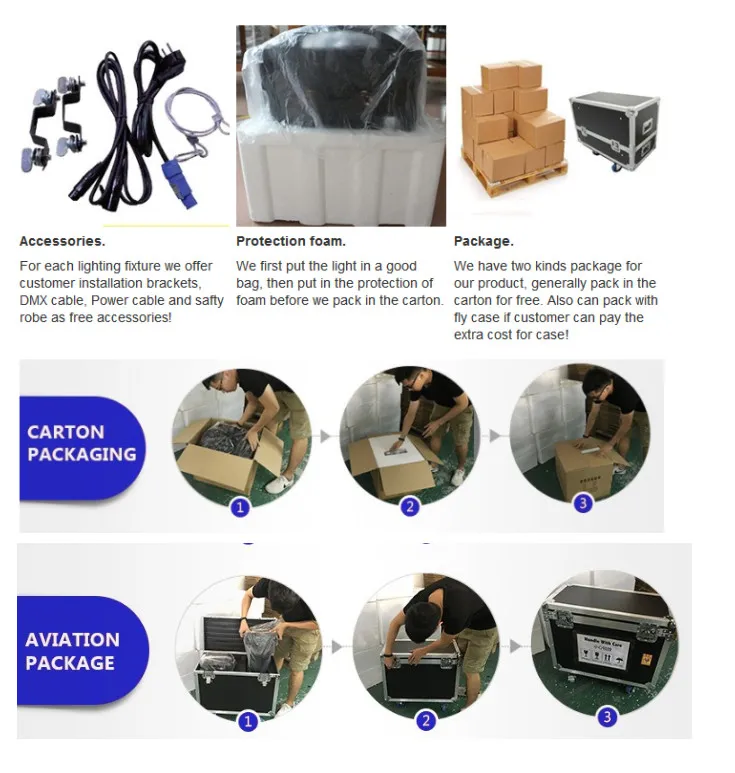 Accessories.

For each lighting fixture we offer customer installation brackets, DMX cable, Power cable and safty robe as free accessories!

Protection foam.

We first put the light in a good bag, then put in the protection of foam before we pack in the carton.

Package.

We have two kinds package for our product, generally pack in the carton for free. Also can pack with fly case if customer can pay the extra cost for case!

CARTON PACKAGING

1

2

3

AVIATION PACKAGE

1

2

Handle With Care

3