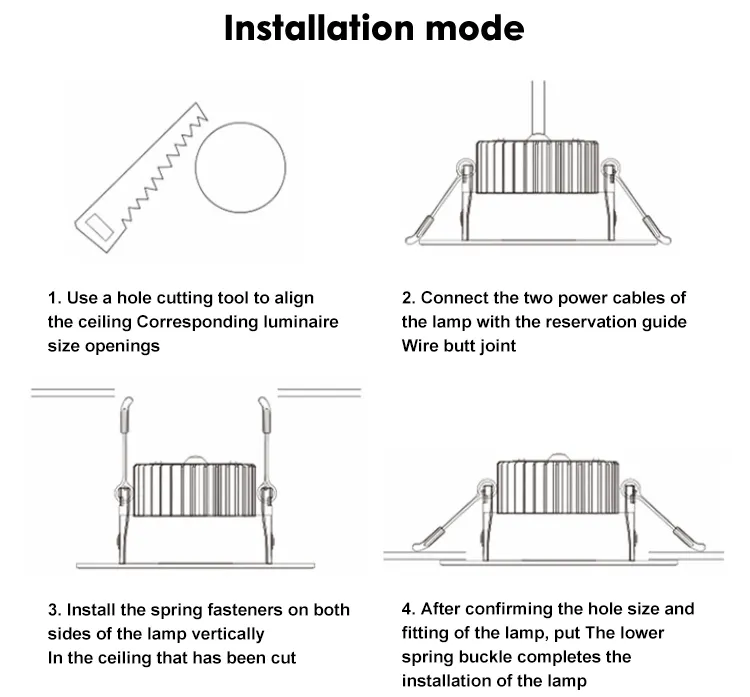 Installation mode

1. Use a hole cutting tool to align the ceiling Corresponding luminaire size openings

2. Connect the two power cables of the lamp with the reservation guide Wire butt joint

3. Install the spring fasteners on both sides of the lamp vertically
In the ceiling that has been cut

4. After confirming the hole size and fitting of the lamp, put The lower spring buckle completes the installation of the lamp