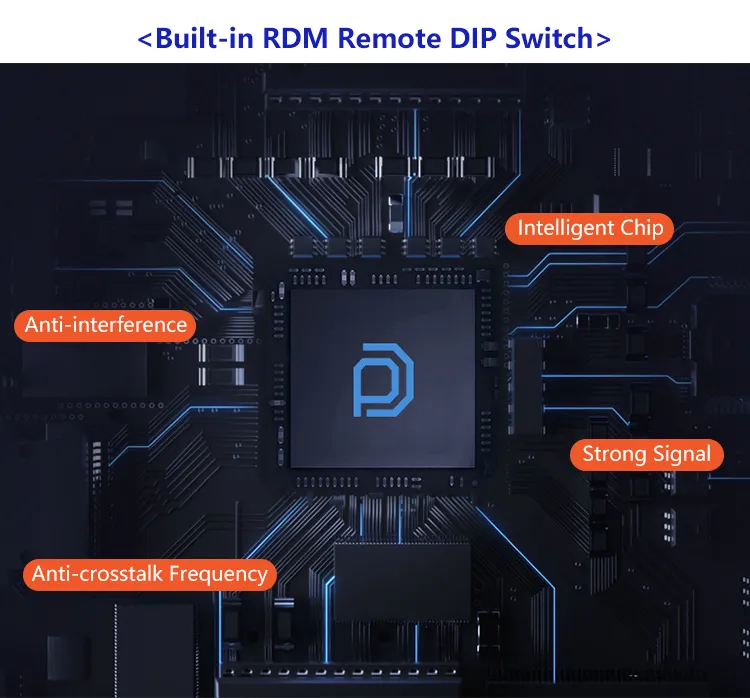 <Built-in RDM Remote DIP Switch>

Intelligent Chip

Anti-interference

Strong Signal

Anti-crosstalk Frequency