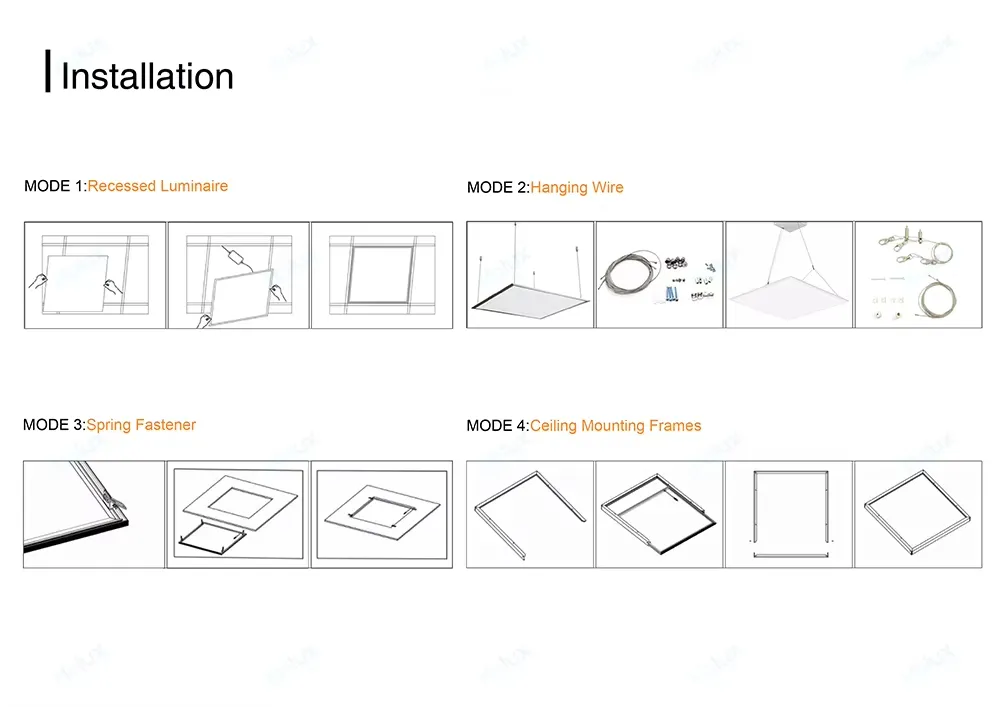 Installation

MODE 1:Recessed Luminaire

MODE 2:Hanging Wire

MODE 3:Spring Fastener

MODE 4:Ceiling Mounting Frames