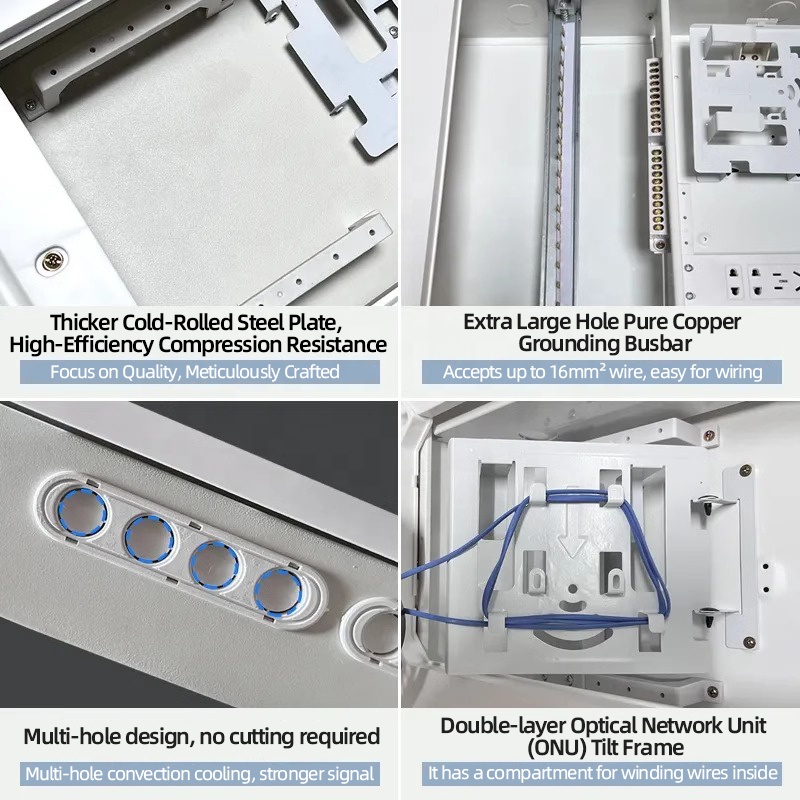 Thicker Cold-Rolled Steel Plate, High-Efficiency Compression Resistance

Focus on Quality, Meticulously Crafted

Extra Large Hole Pure Copper Grounding Busbar

Accepts up to 16mm² wire, easy for wiring

Multi-hole design, no cutting required

Multi-hole convection cooling, stronger signal

Double-layer Optical Network Unit (ONU) Tilt Frame

It has a compartment for winding wires inside