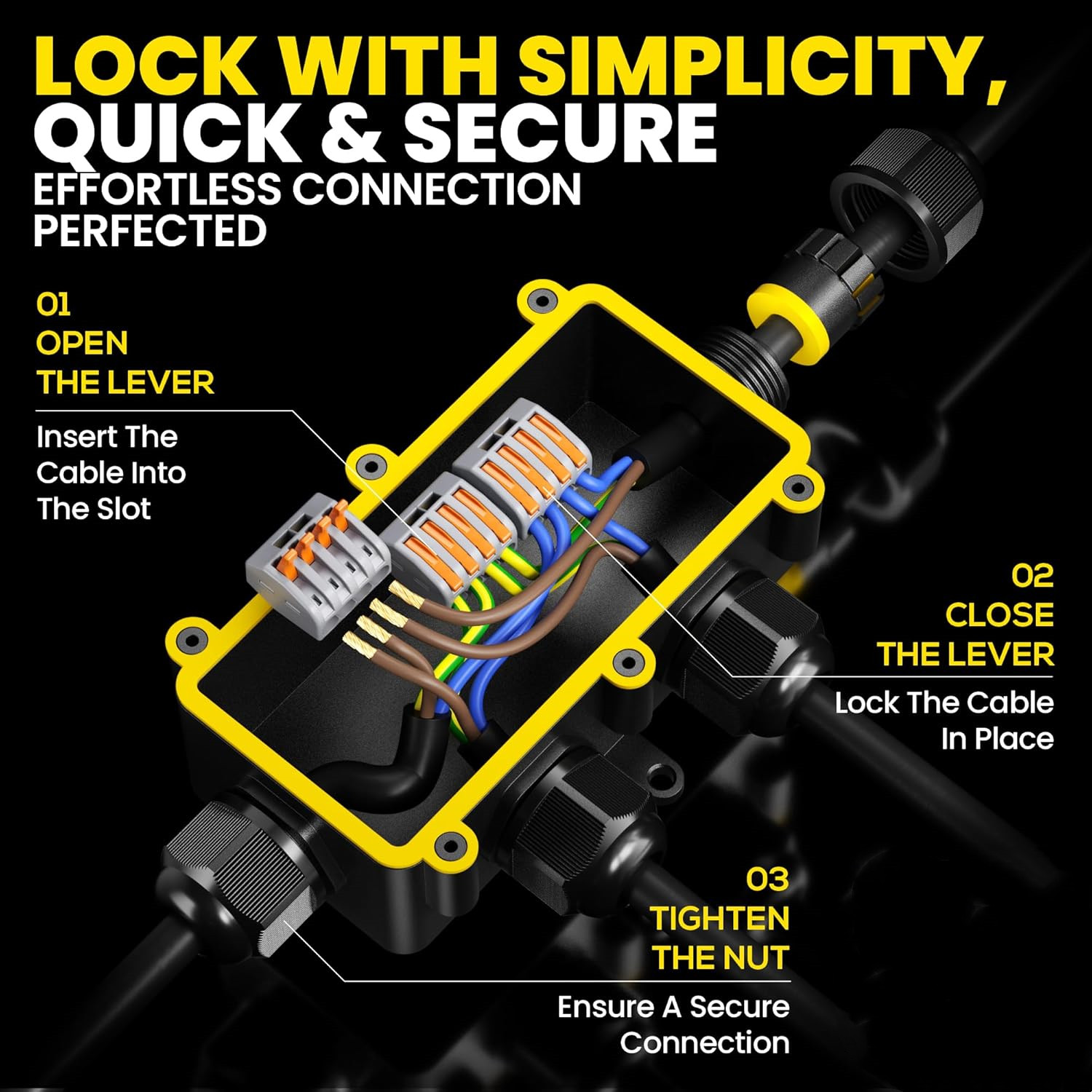 LOCK WITH SIMPLICITY, QUICK & SECURE
EFFORTLESS CONNECTION PERFECTED

01
OPEN
THE LEVER
Insert The Cable Into The Slot

02
CLOSE
THE LEVER
Lock The Cable In Place

03
TIGHTEN
THE NUT
Ensure A Secure Connection