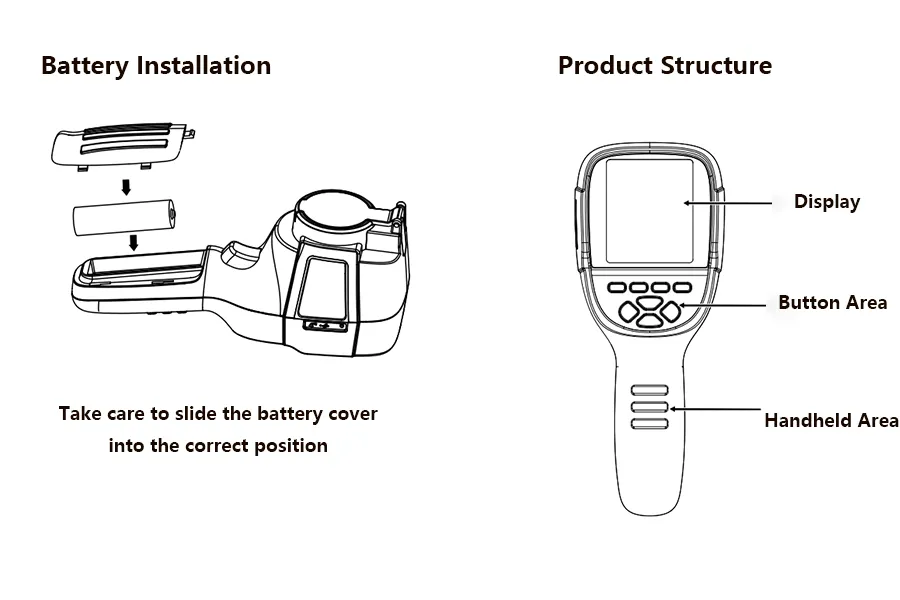 Battery Installation

Take care to slide the battery cover into the correct position

Product Structure

Display

Button Area

Handheld Area