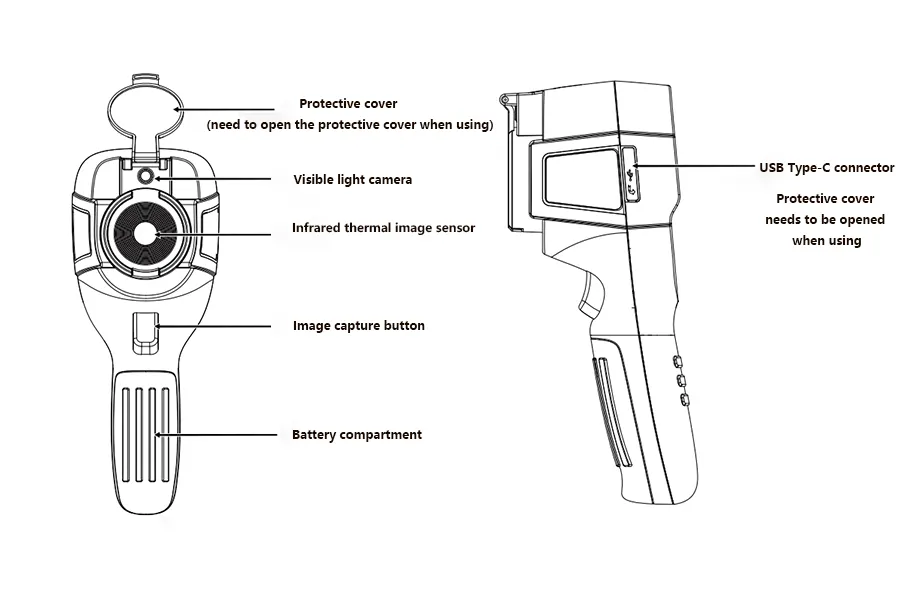 Protective cover
(need to open the protective cover when using)

Visible light camera

Infrared thermal image sensor

Image capture button

Battery compartment

USB Type-C connector

Protective cover needs to be opened when using