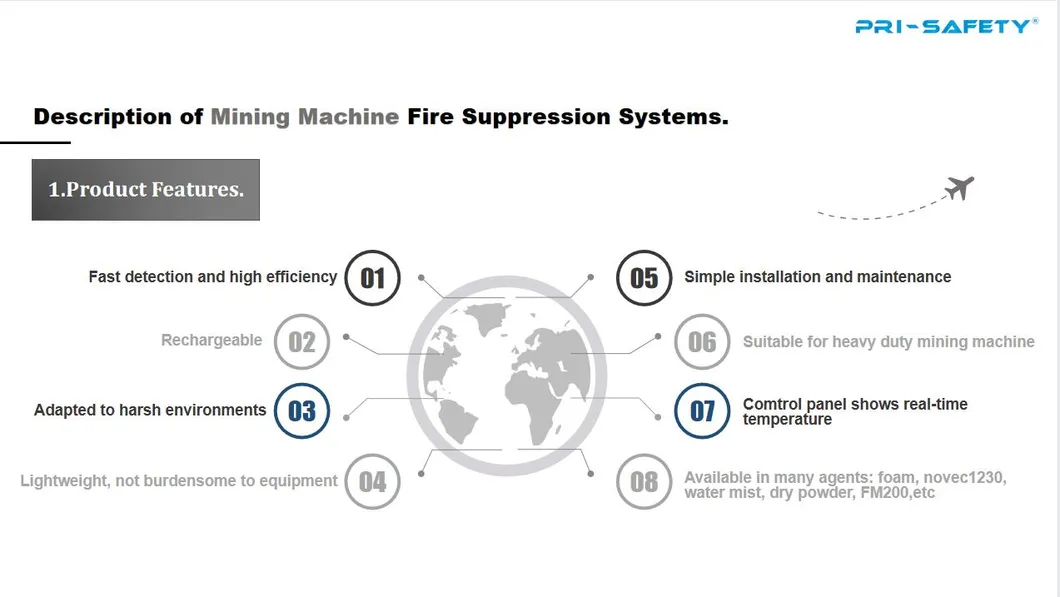 PRI-SAFETY®

Description of Mining Machine Fire Suppression Systems.

1.Product Features.

Fast detection and high efficiency 01

Rechargeable 02

Adapted to harsh environments 03

Lightweight, not burdensome to equipment 04

05 Simple installation and maintenance

06 Suitable for heavy duty mining machine

07 Comtrol panel shows real-time temperature

08 Available in many agents: foam, novec1230, water mist, dry powder, FM200,etc