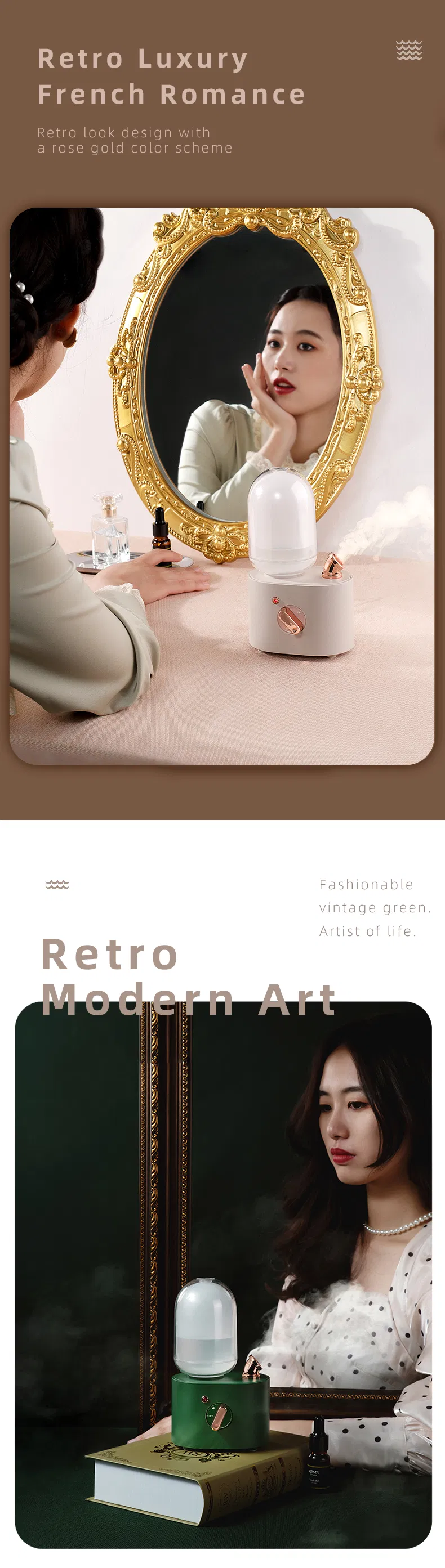 Retro Luxury
French Romance

Retro look design with
a rose gold color scheme

Fashionable
vintage green.
Artist of life.

Retro
Modern Art