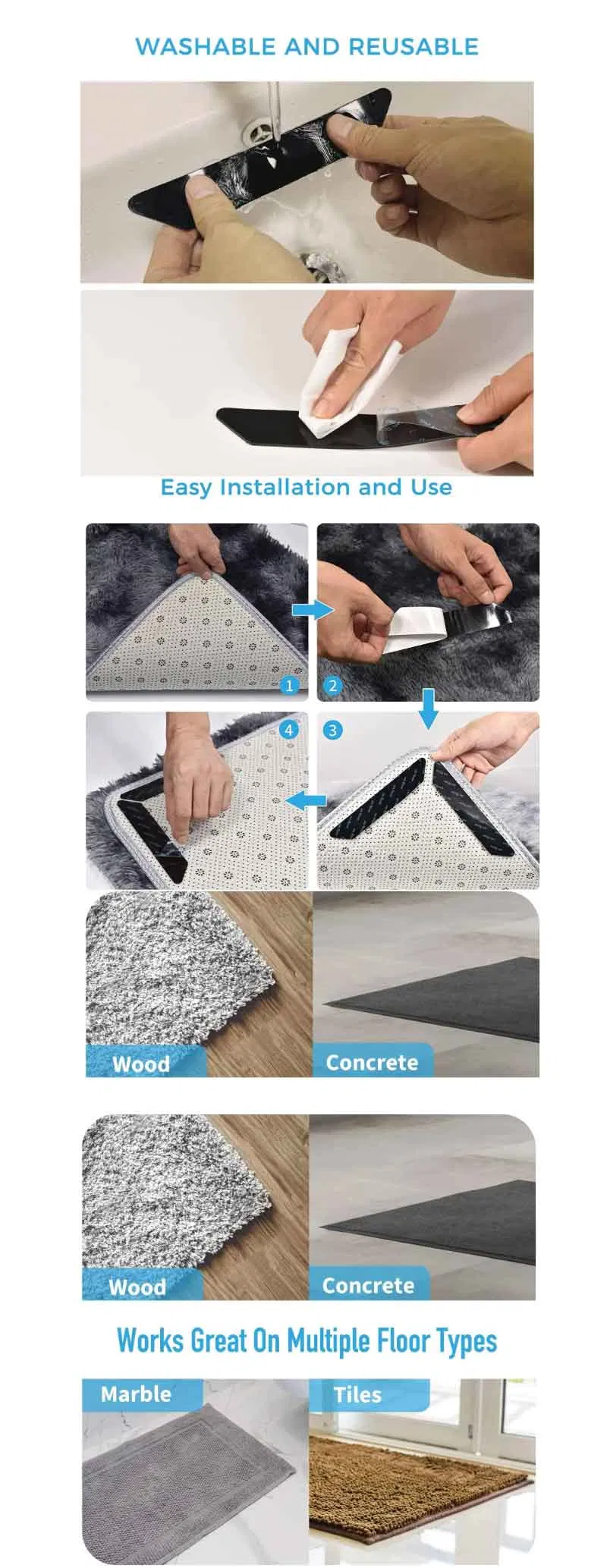 WASHABLE AND REUSABLE

Easy Installation and Use

1

2

4

3

Wood

Concrete

Wood

Concrete

Works Great On Multiple Floor Types

Marble

Tiles