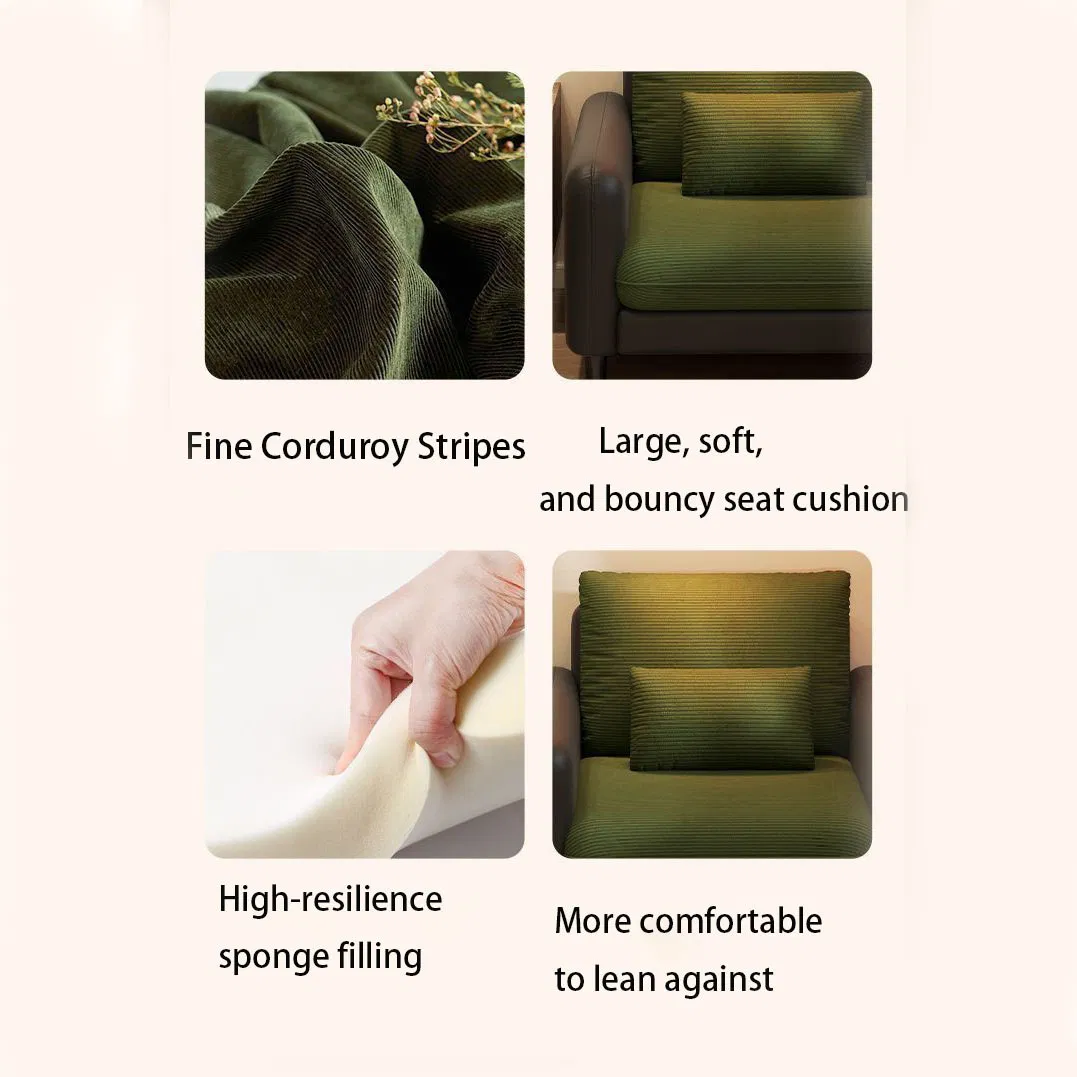 Fine Corduroy Stripes

Large, soft, and bouncy seat cushion

High-resilience sponge filling

More comfortable to lean against