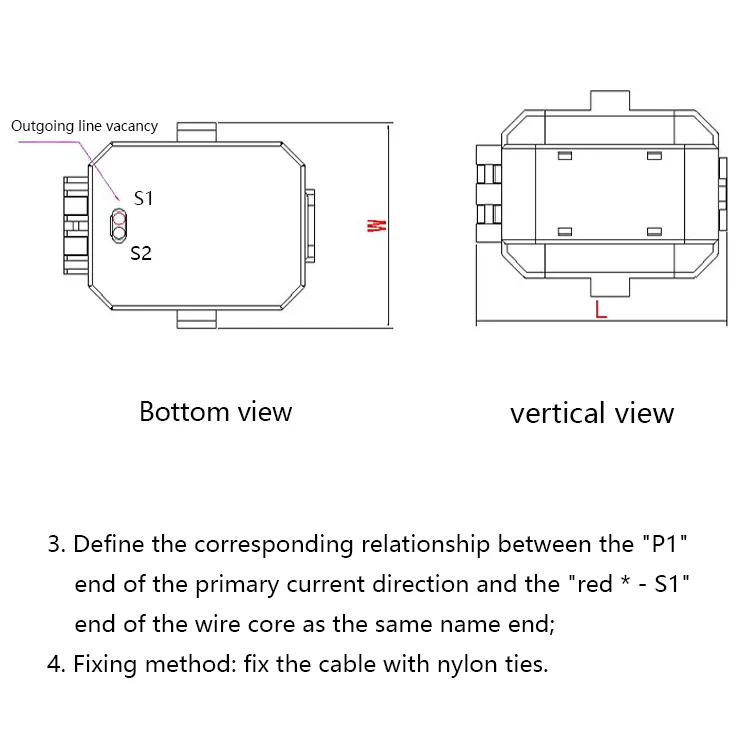 Outgoing line vacancy

S1

S2

W

L

Bottom view

vertical view

3. Define the corresponding relationship between the "P1" end of the primary current direction and the "red * - S1" end of the wire core as the same name end;

4. Fixing method: fix the cable with nylon ties.