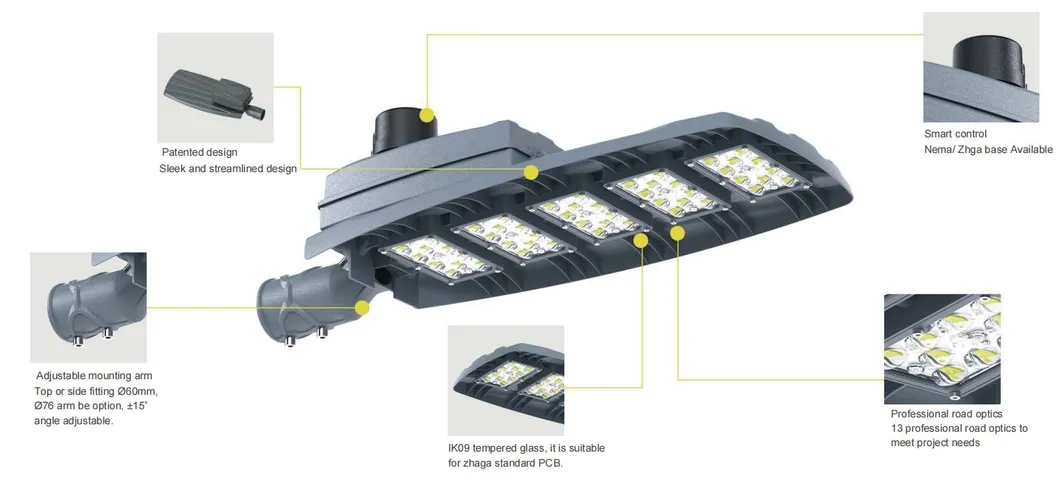 Patented design
Sleek and streamlined design

Smart control
Nema/ Zhga base Available

Adjustable mounting arm
Top or side fitting Ø60mm, Ø76 arm be option, ±15° angle adjustable.

IK09 tempered glass, it is suitable for zhaga standard PCB.

Professional road optics
13 professional road optics to meet project needs