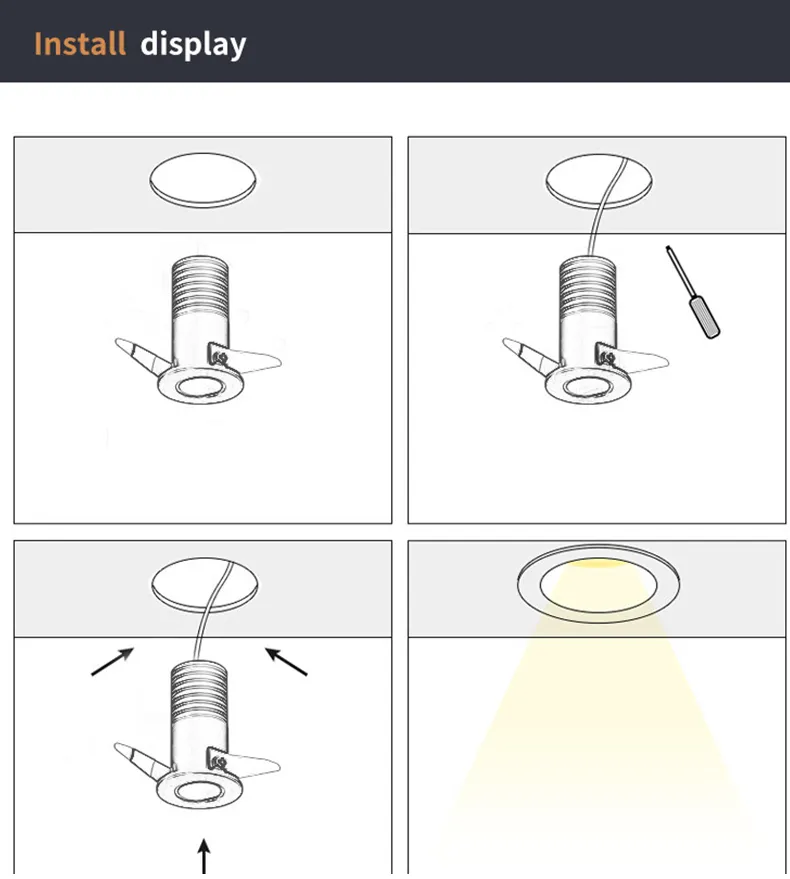 Install display