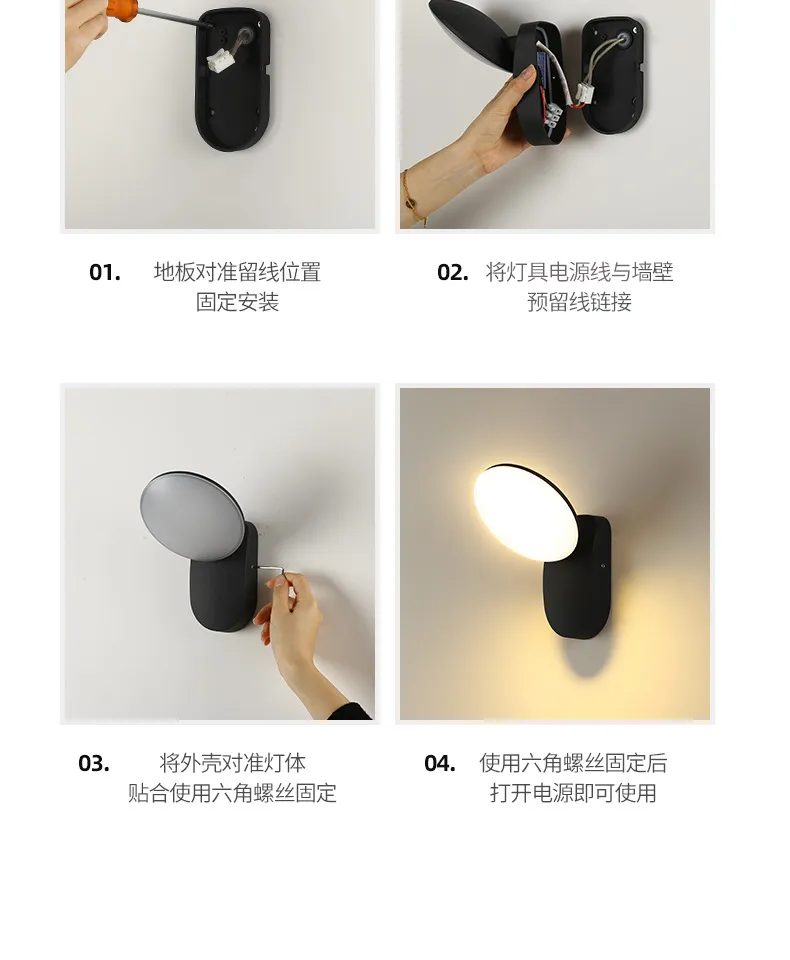 01. 地板对准留线位置
固定安装

02. 将灯具电源线与墙壁
预留线链接

03. 将外壳对准灯体
贴合使用六角螺丝固定

04. 使用六角螺丝固定后
打开电源即可使用