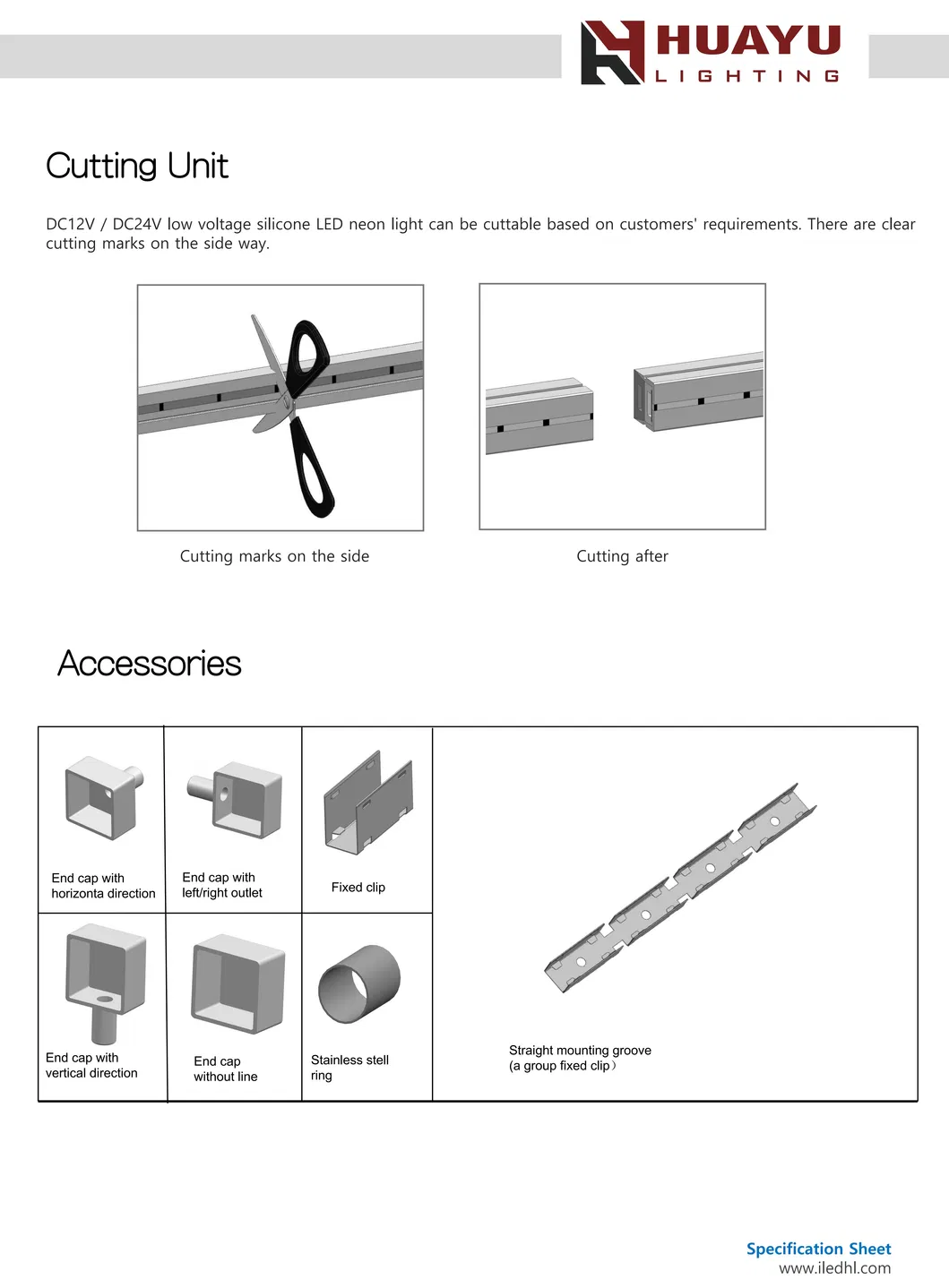 HUAYU
LIGHTING

Cutting Unit

DC12V / DC24V low voltage silicone LED neon light can be cuttable based on customers' requirements. There are clear cutting marks on the side way.

Cutting marks on the side

Cutting after

Accessories

End cap with horizonta direction

End cap with left/right outlet

Fixed clip

End cap with vertical direction

End cap without line

Stainless stell ring

Straight mounting groove (a group fixed clip）

Specification Sheet
www.iledhl.com