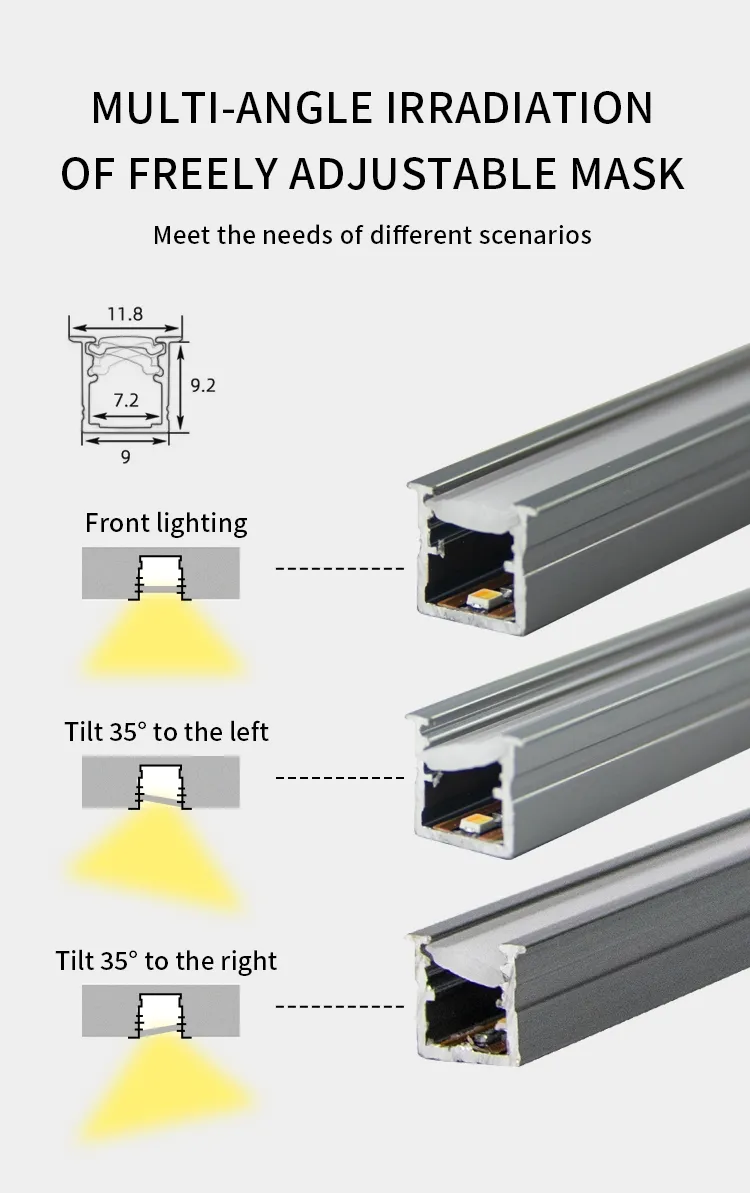 MULTI-ANGLE IRRADIATION OF FREELY ADJUSTABLE MASK

Meet the needs of different scenarios

11.8
9.2
7.2
9

Front lighting

Tilt 35° to the left

Tilt 35° to the right