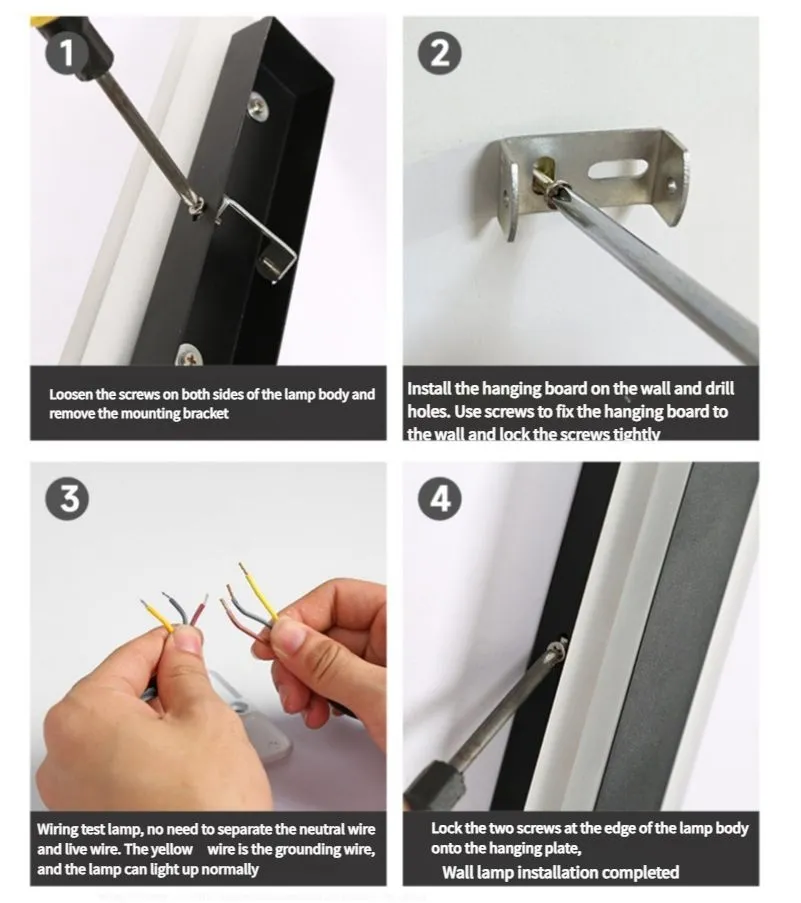 1

Loosen the screws on both sides of the lamp body and remove the mounting bracket

2

Install the hanging board on the wall and drill holes. Use screws to fix the hanging board to the wall and lock the screws tightly

3

Wiring test lamp, no need to separate the neutral wire and live wire. The yellow wire is the grounding wire, and the lamp can light up normally

4

Lock the two screws at the edge of the lamp body onto the hanging plate,

Wall lamp installation completed