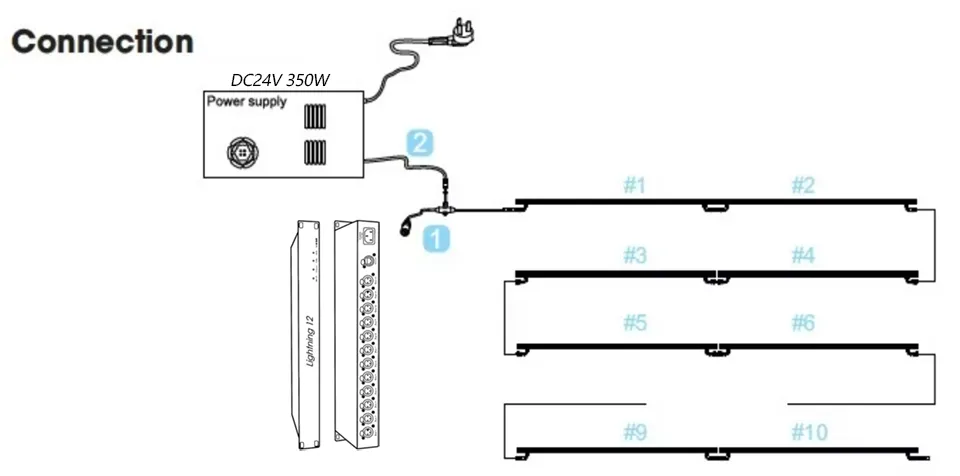 Connection

DC24V 350W

Power supply

2

1

Lightning 12

#1 #2

#3 #4

#5 #6

#9 #10