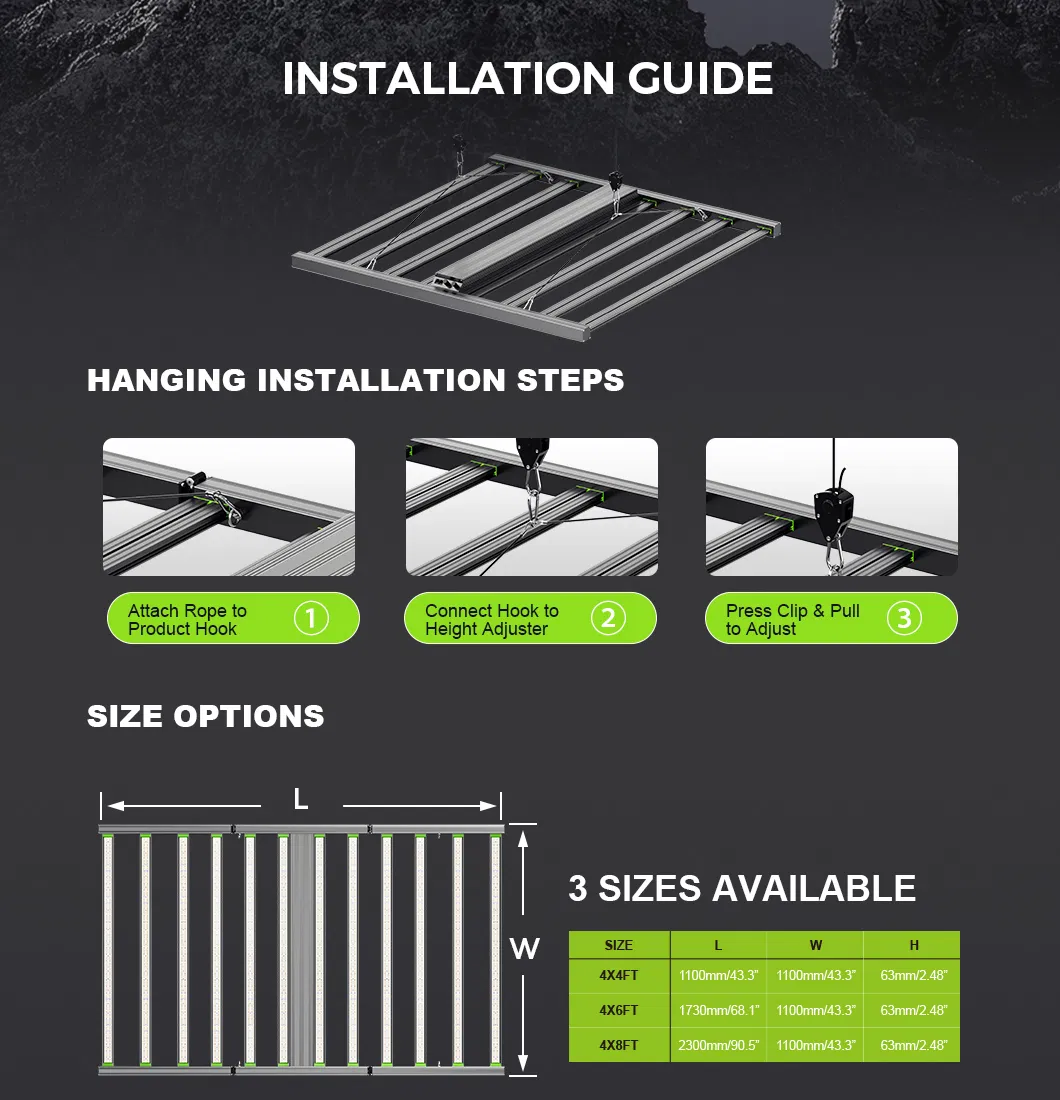 INSTALLATION GUIDE

HANGING INSTALLATION STEPS

Attach Rope to Product Hook ①

Connect Hook to Height Adjuster ②

Press Clip & Pull to Adjust ③

SIZE OPTIONS

L

W

3 SIZES AVAILABLE

| SIZE | L | W | H |
|---|---|---|---|
| 4X4FT | 1100mm/43.3" | 1100mm/43.3" | 63mm/2.48" |
| 4X6FT | 1730mm/68.1" | 1100mm/43.3" | 63mm/2.48" |
| 4X8FT | 2300mm/90.5" | 1100mm/43.3" | 63mm/2.48" |