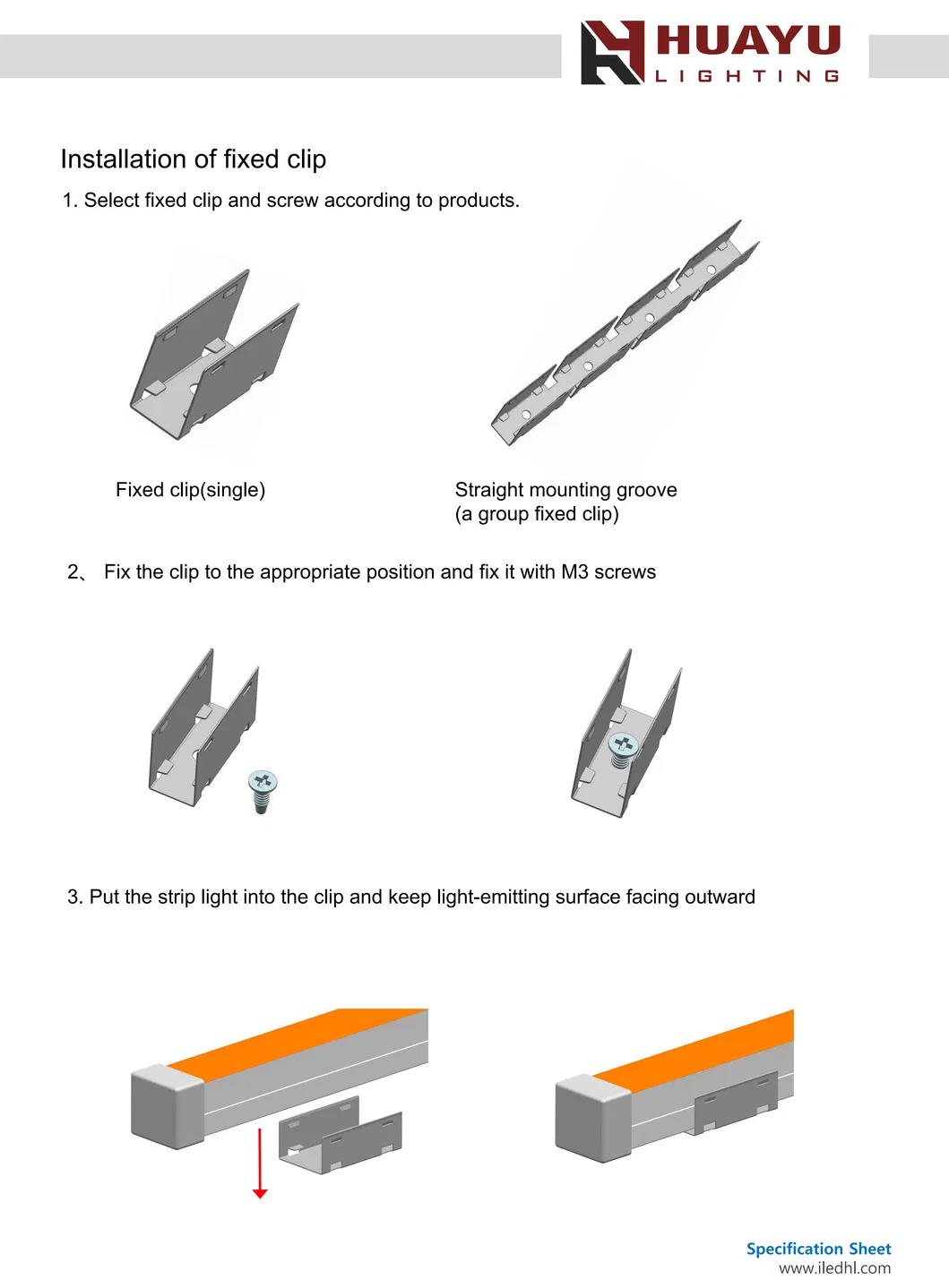 HUAYU
LIGHTING

Installation of fixed clip

1. Select fixed clip and screw according to products.

Fixed clip(single)

Straight mounting groove
(a group fixed clip)

2、 Fix the clip to the appropriate position and fix it with M3 screws

3. Put the strip light into the clip and keep light-emitting surface facing outward

Specification Sheet
www.iledhl.com