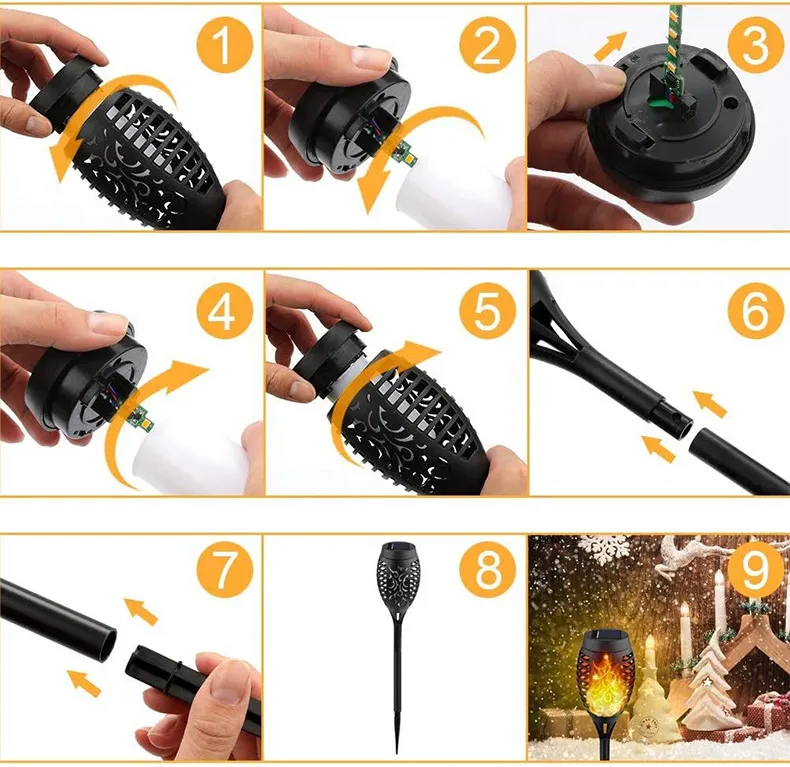 1
2
3
4
5
6
7
8
9