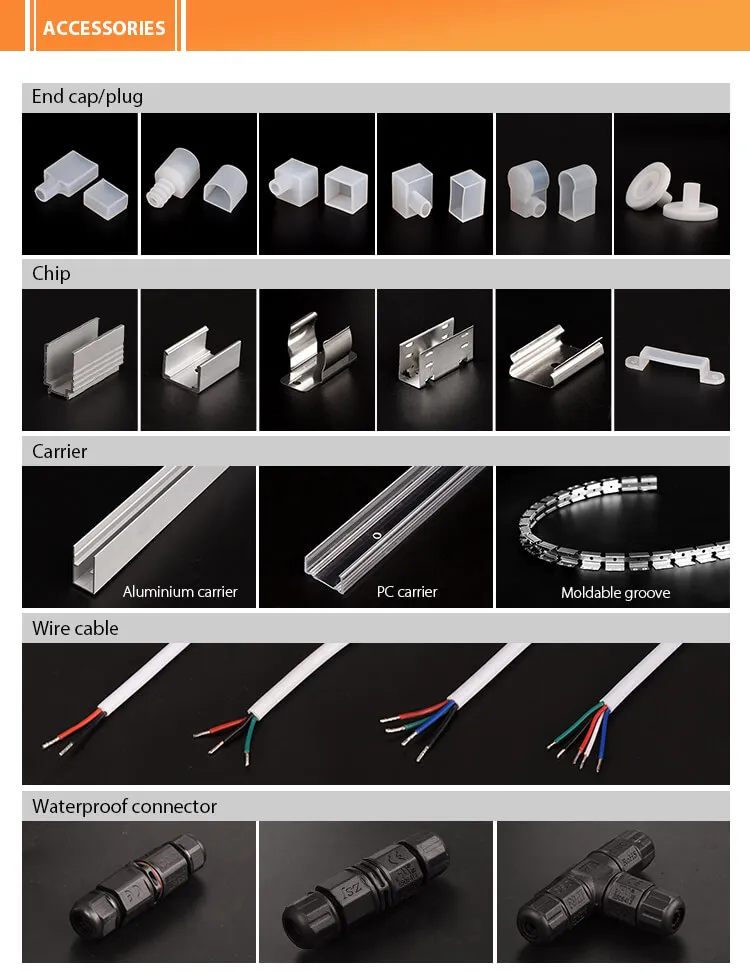 ACCESSORIES

End cap/plug

Chip

Carrier

Aluminium carrier

PC carrier

Moldable groove

Wire cable

Waterproof connector